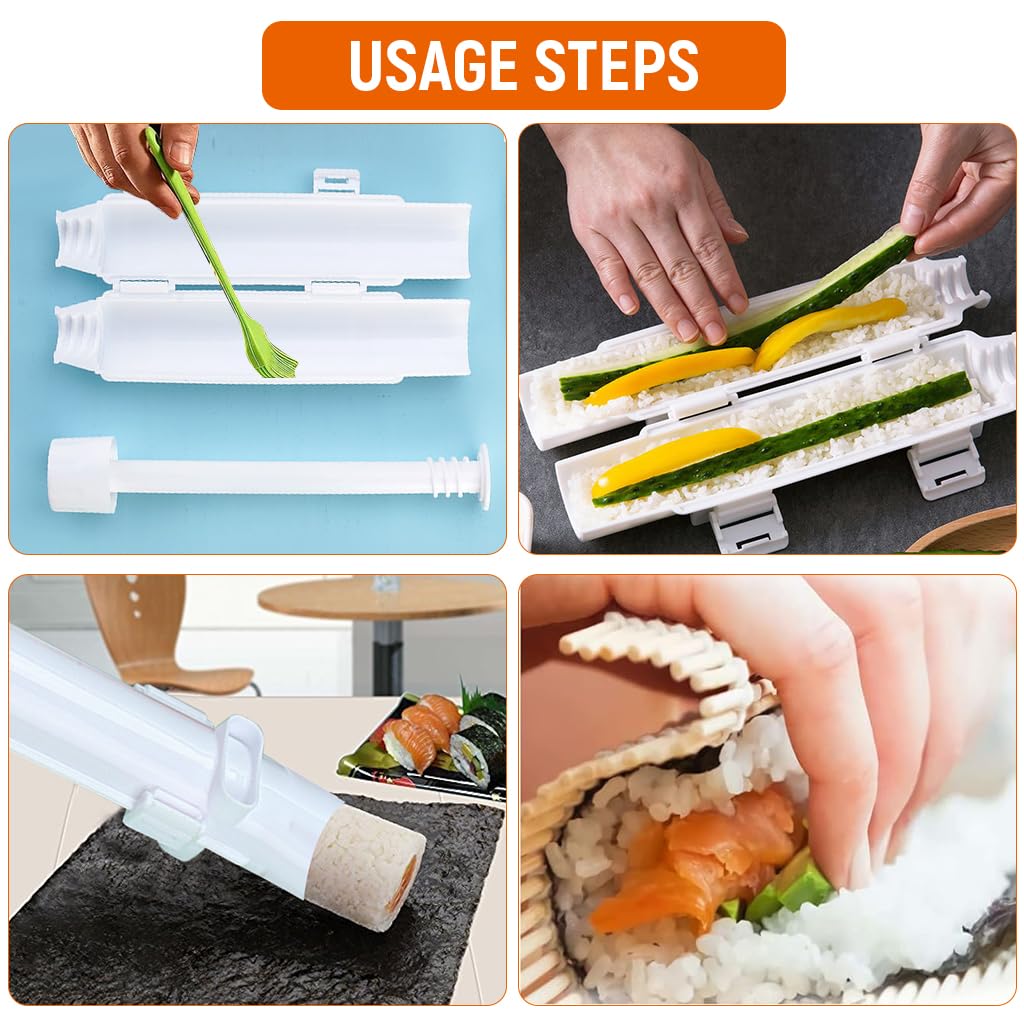 USAGE STEPS