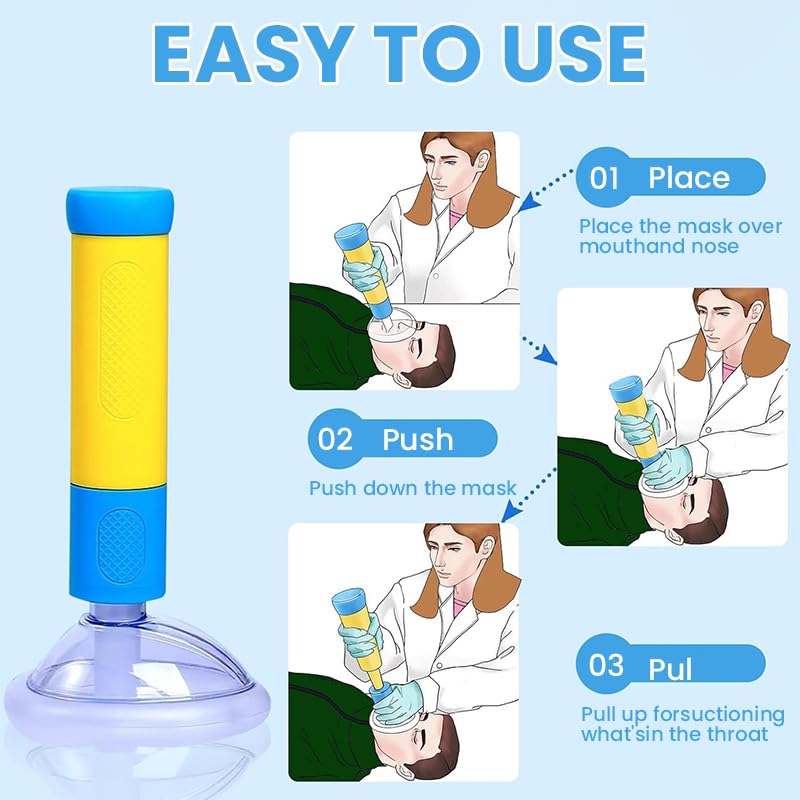 EASY TO USE

01 Place

Place the mask over mouthand nose

02 Push

Push down the mask

03 Pul

Pull up forsuctioning what'sin the throat