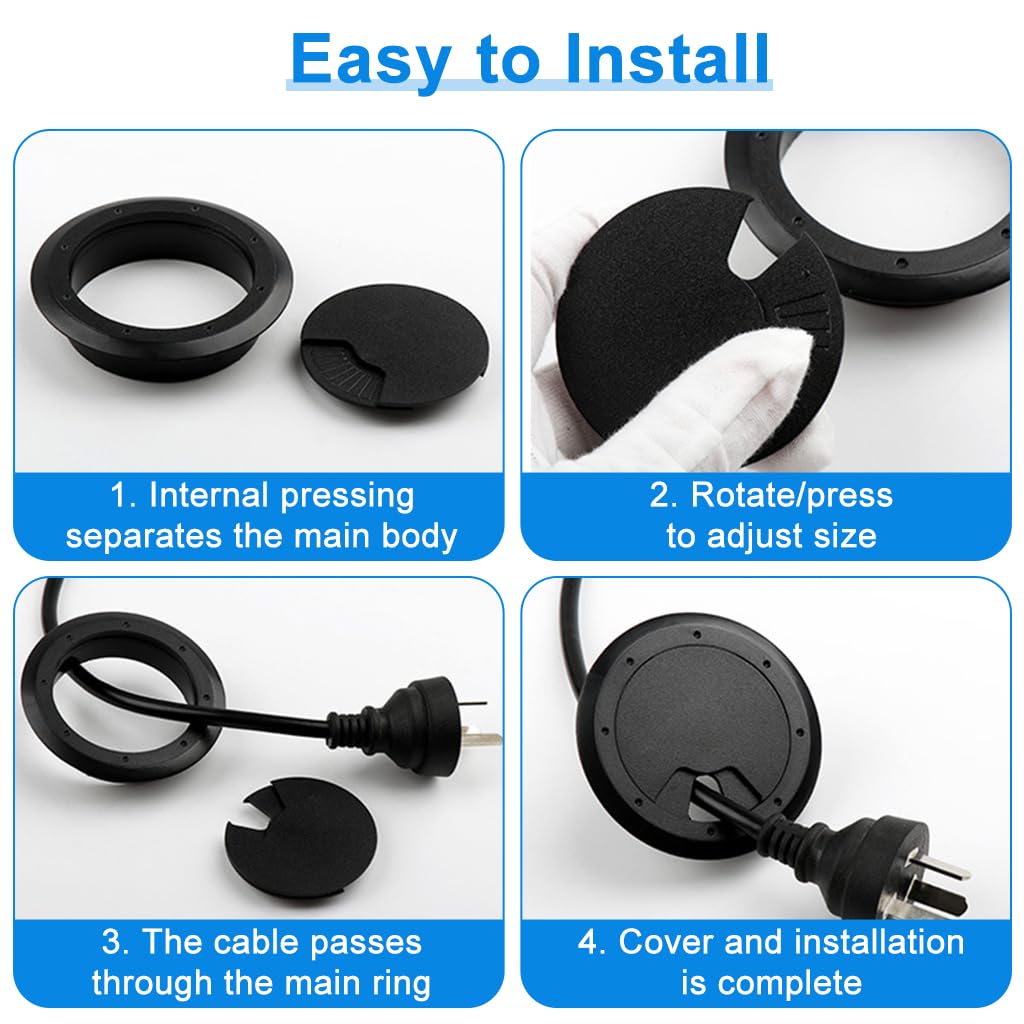 Easy to Install

1. Internal pressing separates the main body

2. Rotate/press to adjust size

3. The cable passes through the main ring

4. Cover and installation is complete