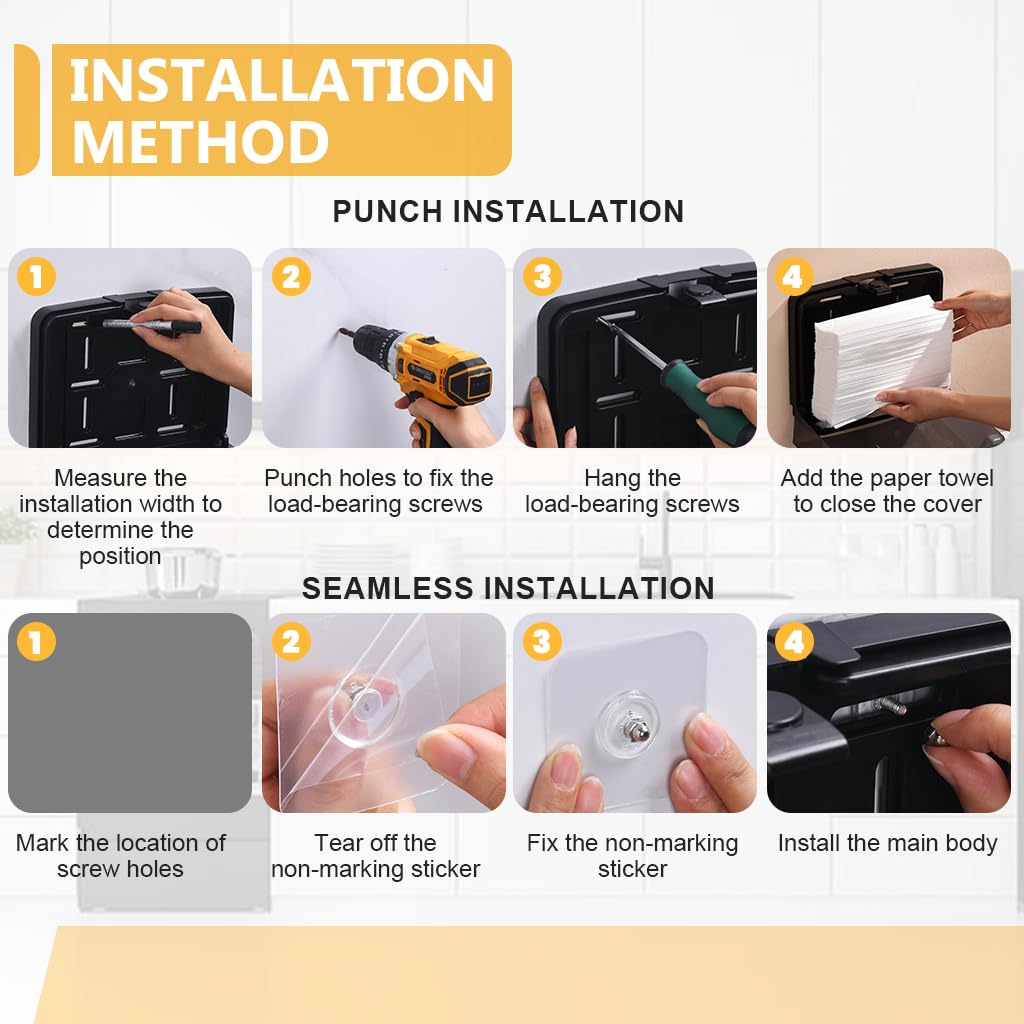 INSTALLATION METHOD

PUNCH INSTALLATION

1
Measure the installation width to determine the position

2
Punch holes to fix the load-bearing screws

3
Hang the load-bearing screws

4
Add the paper towel to close the cover

SEAMLESS INSTALLATION

1
Mark the location of screw holes

2
Tear off the non-marking sticker

3
Fix the non-marking sticker

4
Install the main body