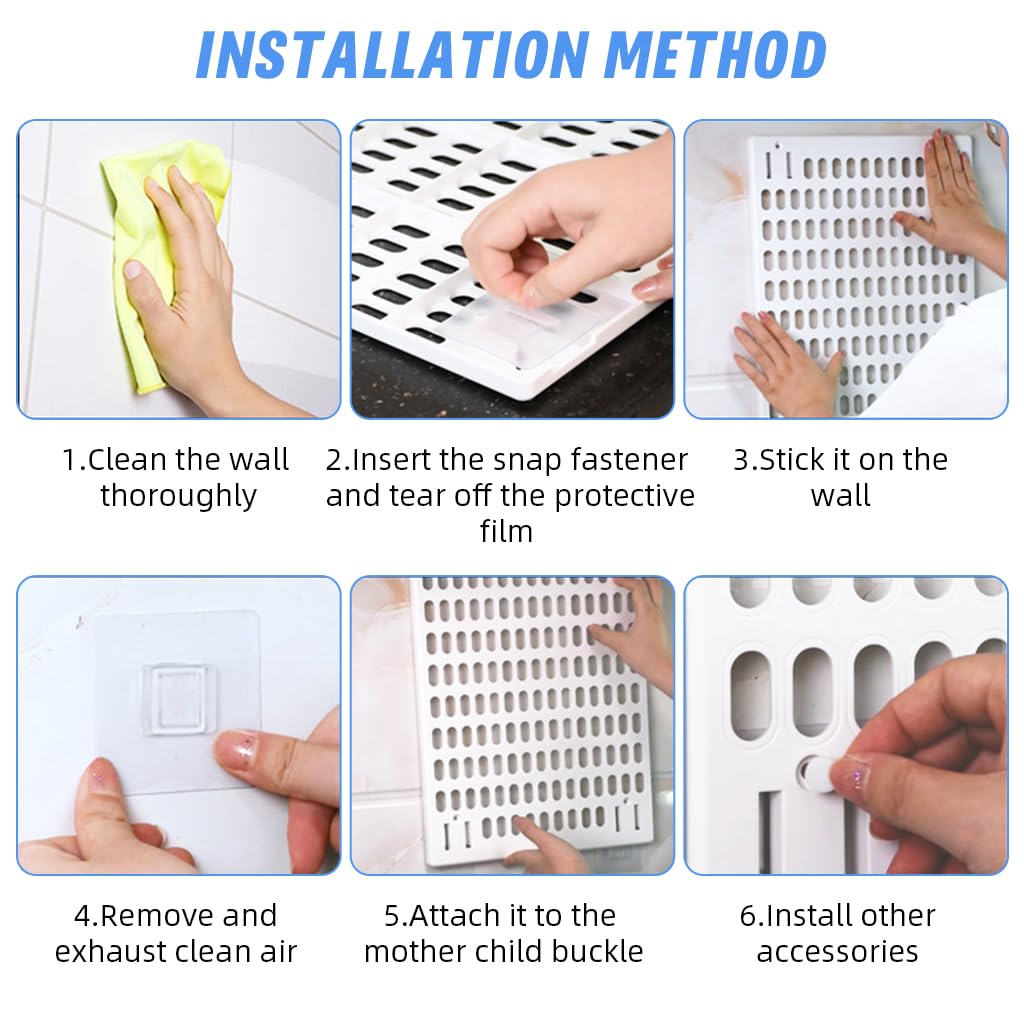 INSTALLATION METHOD

1.Clean the wall thoroughly

2.Insert the snap fastener and tear off the protective film

3.Stick it on the wall

4.Remove and exhaust clean air

5.Attach it to the mother child buckle

6.Install other accessories