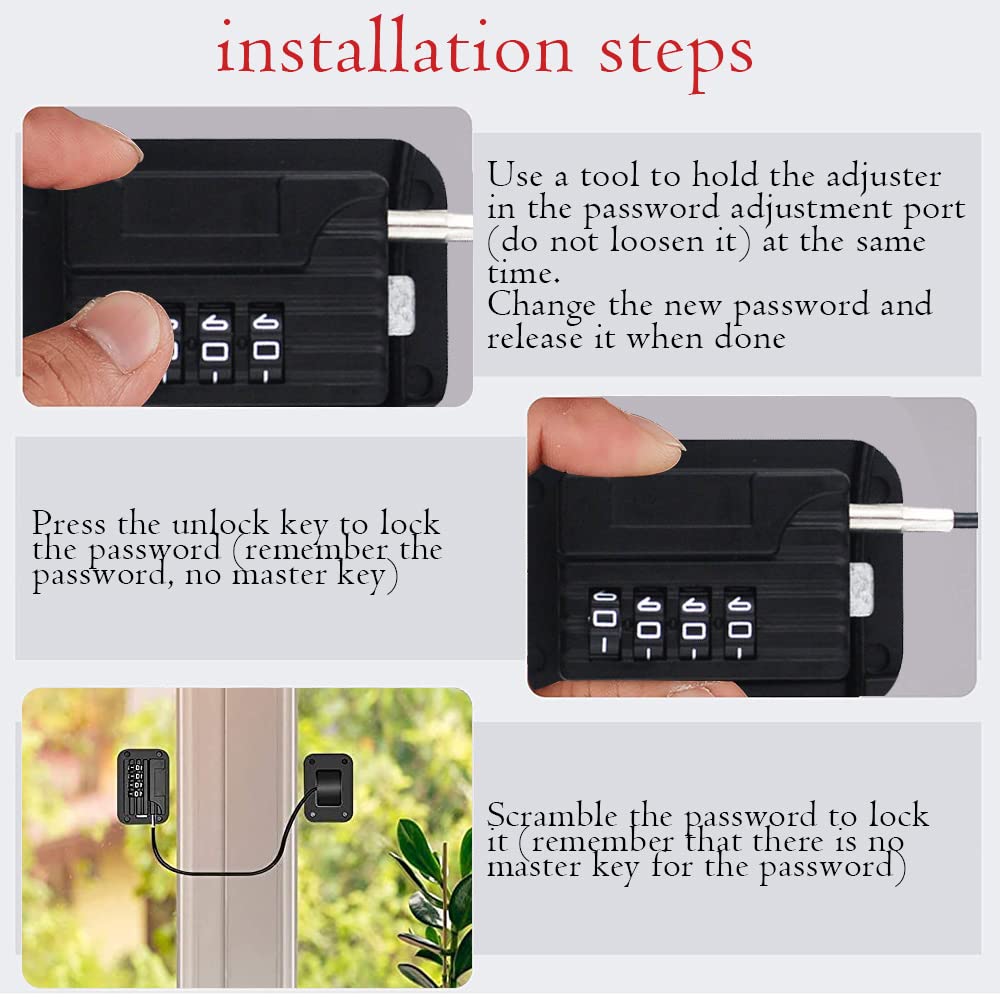 installation steps

Use a tool to hold the adjuster in the password adjustment port (do not loosen it) at the same time.
Change the new password and release it when done

Press the unlock key to lock the password (remember the password, no master key)

Scramble the password to lock it (remember that there is no master key for the password)