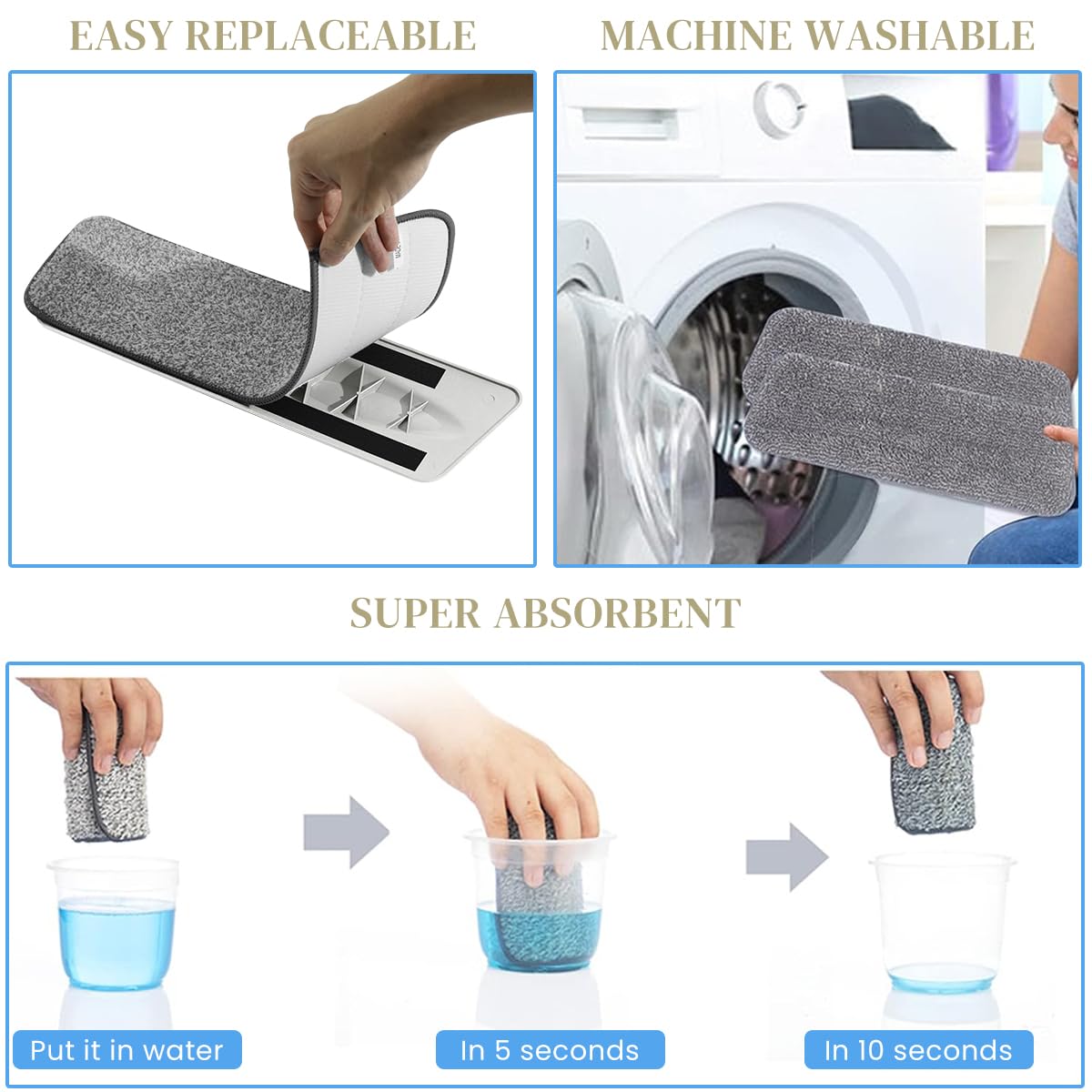 EASY REPLACEABLE

MACHINE WASHABLE

SUPER ABSORBENT

Put it in water

In 5 seconds

In 10 seconds