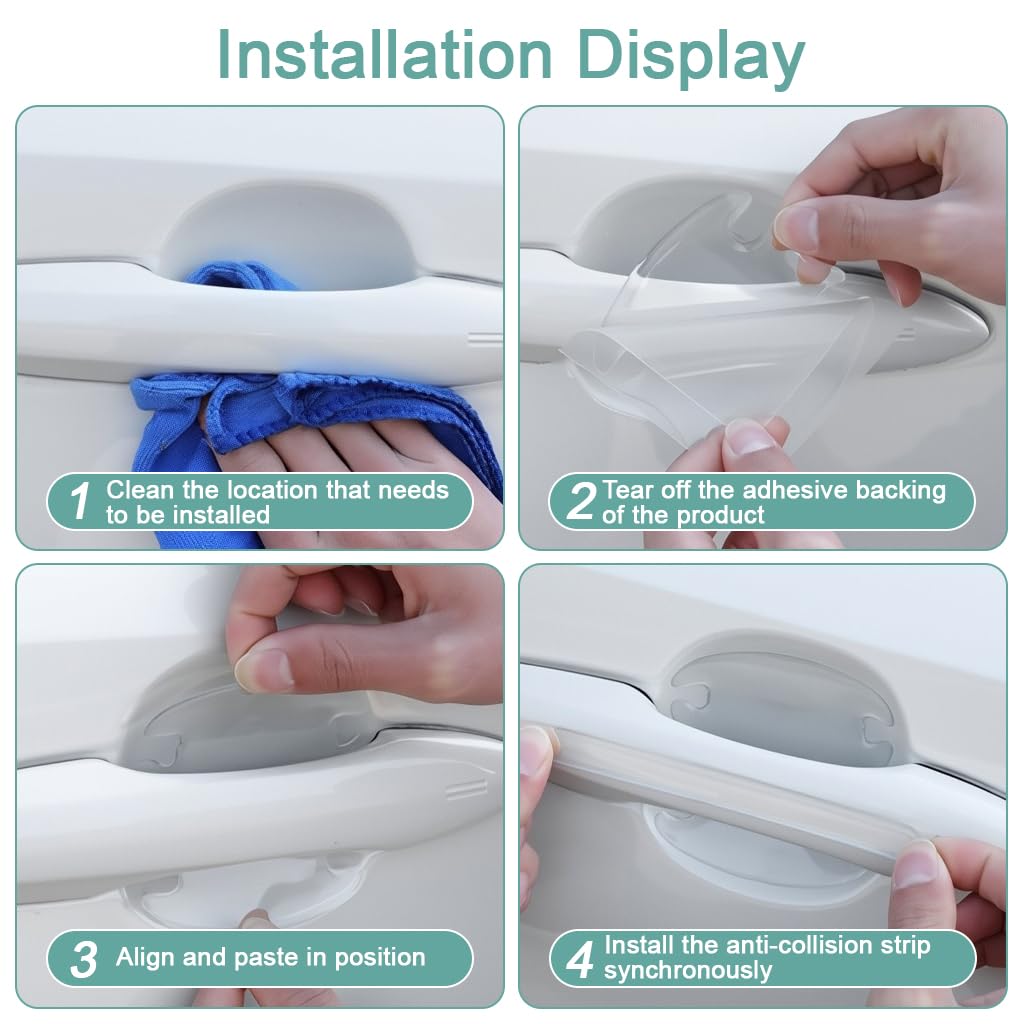 Installation Display

1 Clean the location that needs to be installed

2 Tear off the adhesive backing of the product

3 Align and paste in position

4 Install the anti-collision strip synchronously