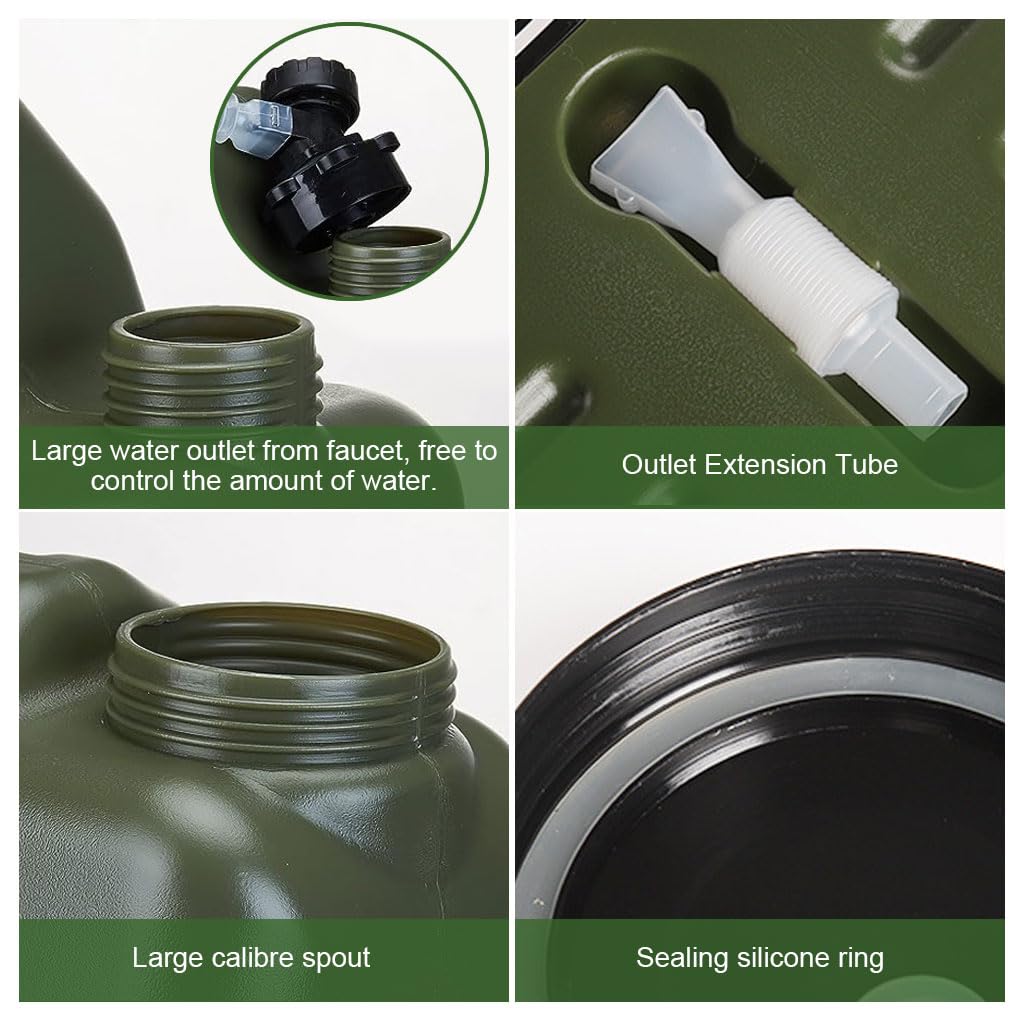 Large water outlet from faucet, free to control the amount of water.

Outlet Extension Tube

Large calibre spout

Sealing silicone ring