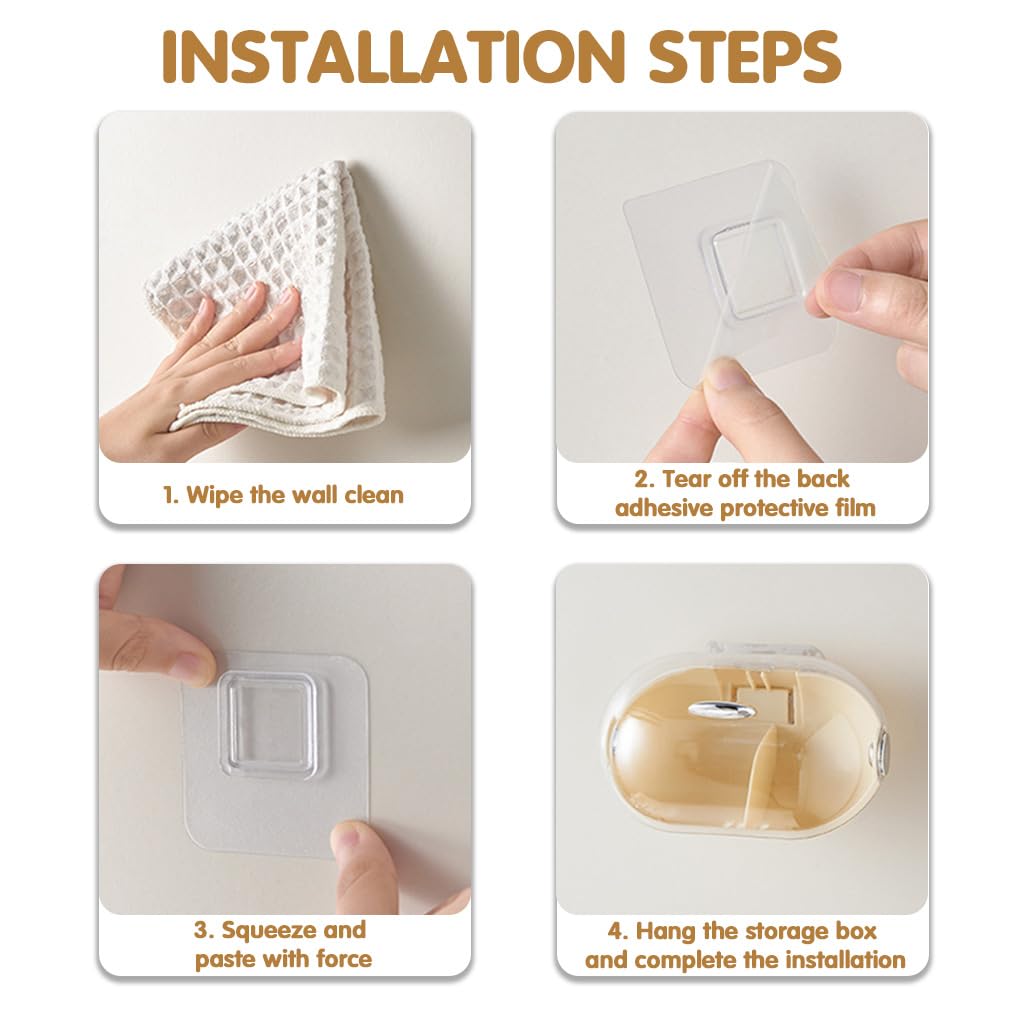 INSTALLATION STEPS

1. Wipe the wall clean

2. Tear off the back adhesive protective film

3. Squeeze and paste with force

4. Hang the storage box and complete the installation