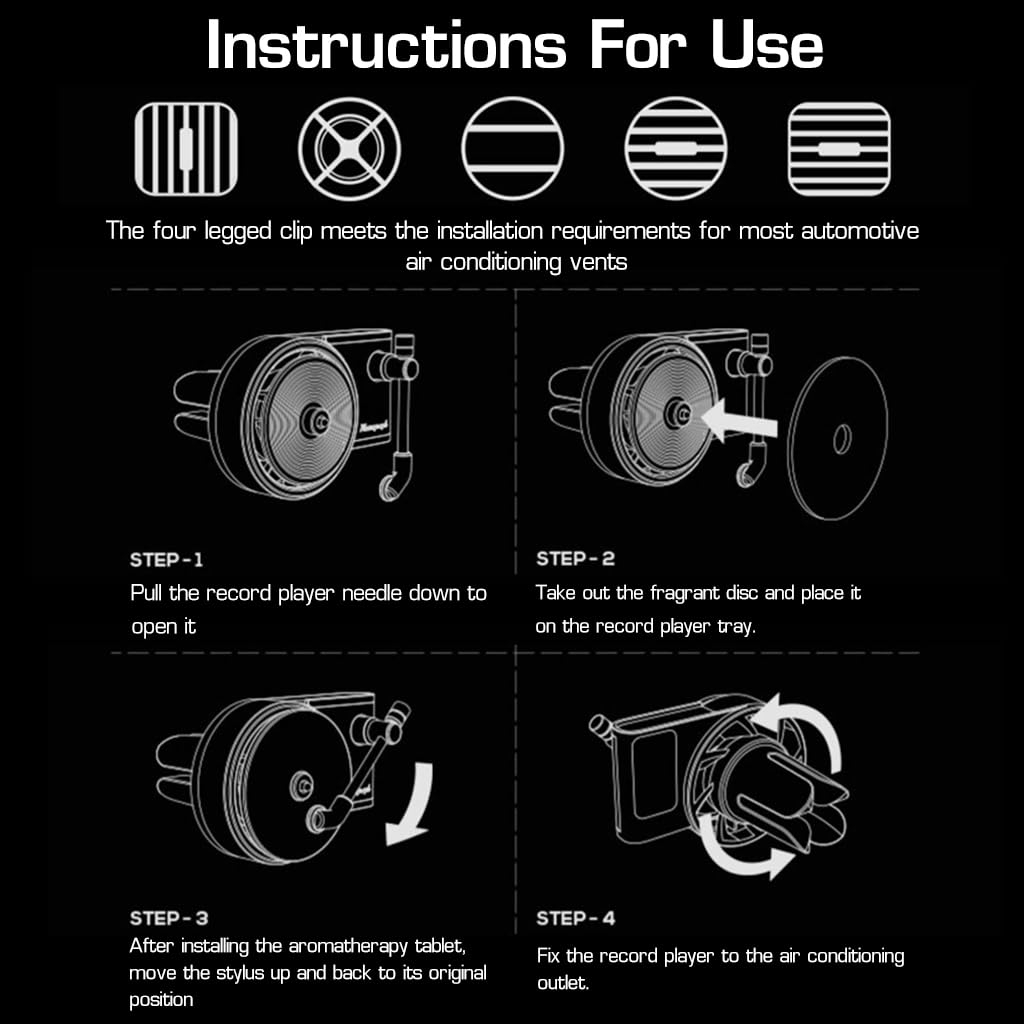 Instructions For Use

The four legged clip meets the installation requirements for most automotive air conditioning vents

STEP-1
Pull the record player needle down to open it

STEP-2
Take out the fragrant disc and place it on the record player tray.

STEP-3
After installing the aromatherapy tablet, move the stylus up and back to its original position

STEP-4
Fix the record player to the air conditioning outlet.