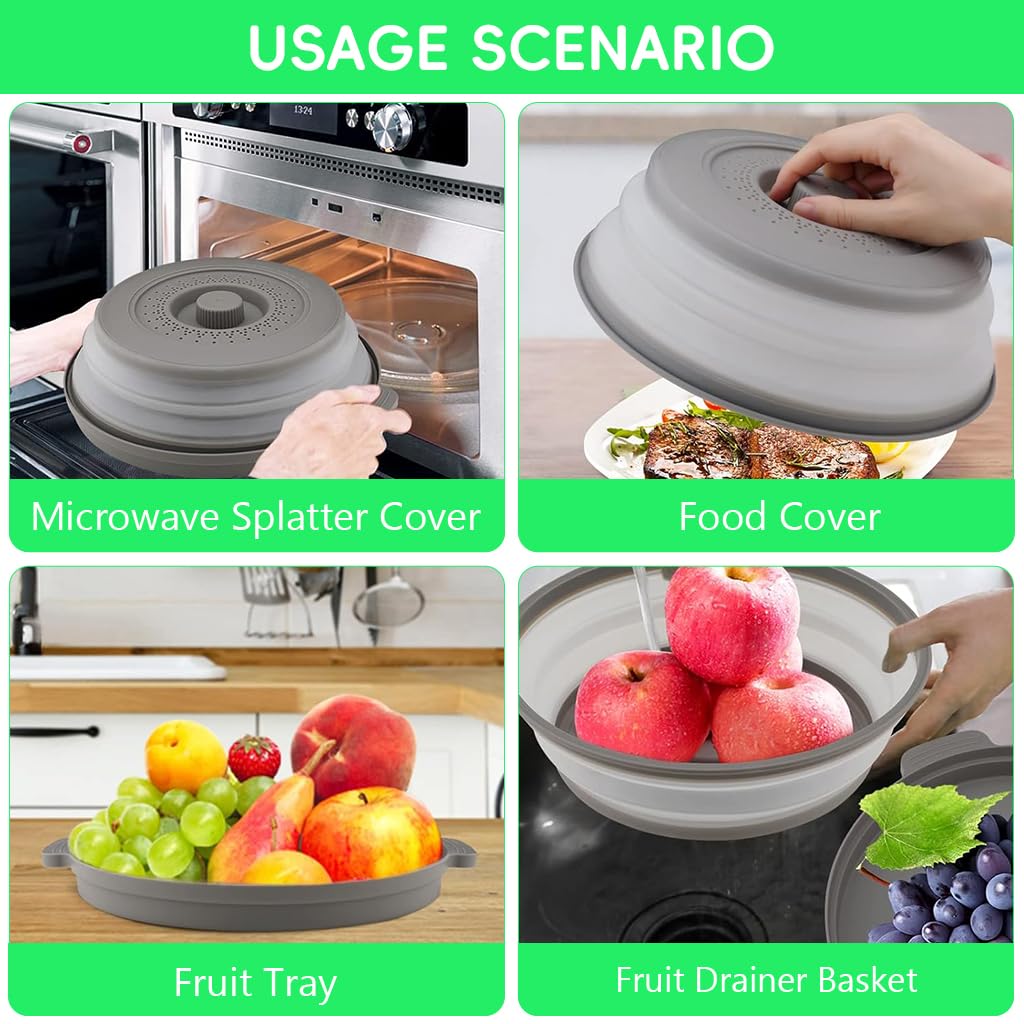 USAGE SCENARIO

13:24

Microwave Splatter Cover

Food Cover

Fruit Tray

Fruit Drainer Basket