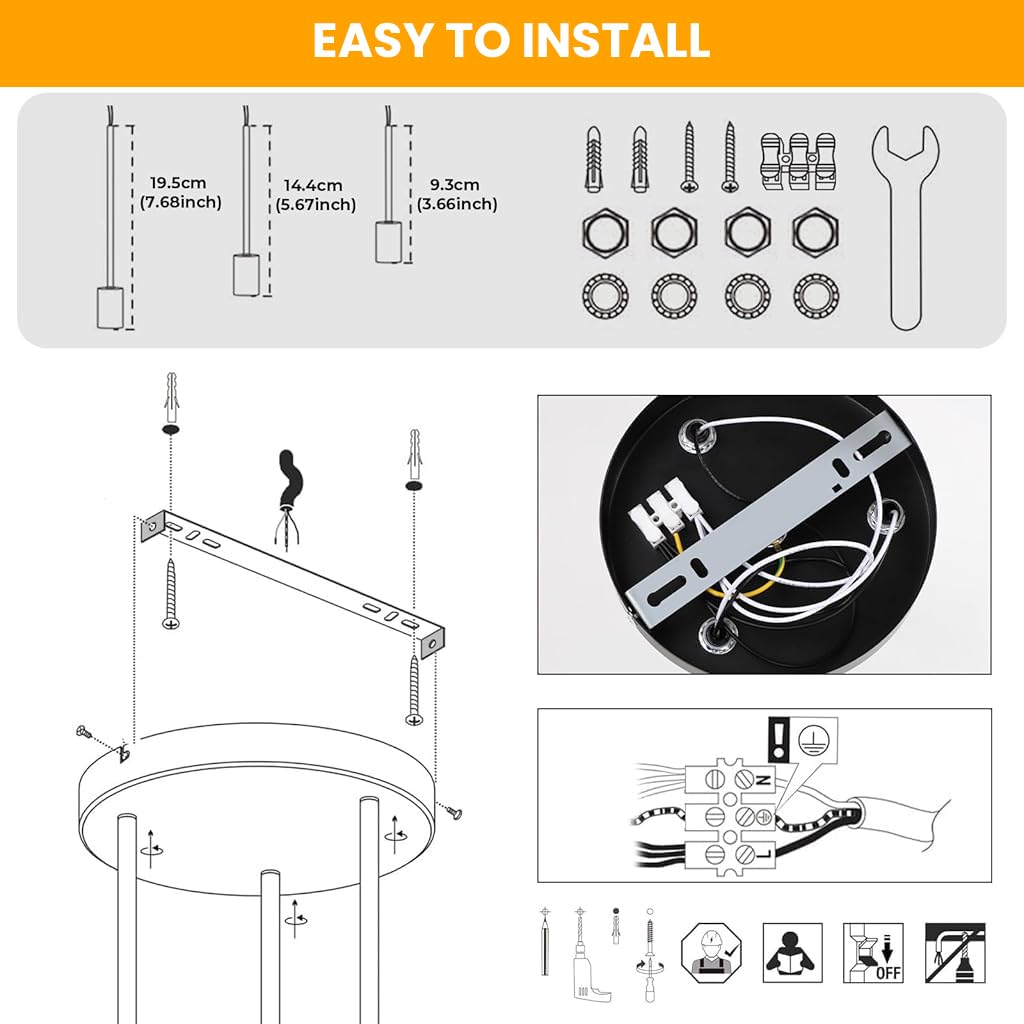 EASY TO INSTALL

19.5cm (7.68inch)

14.4cm (5.67inch)

9.3cm (3.66inch)

N

L

OFF