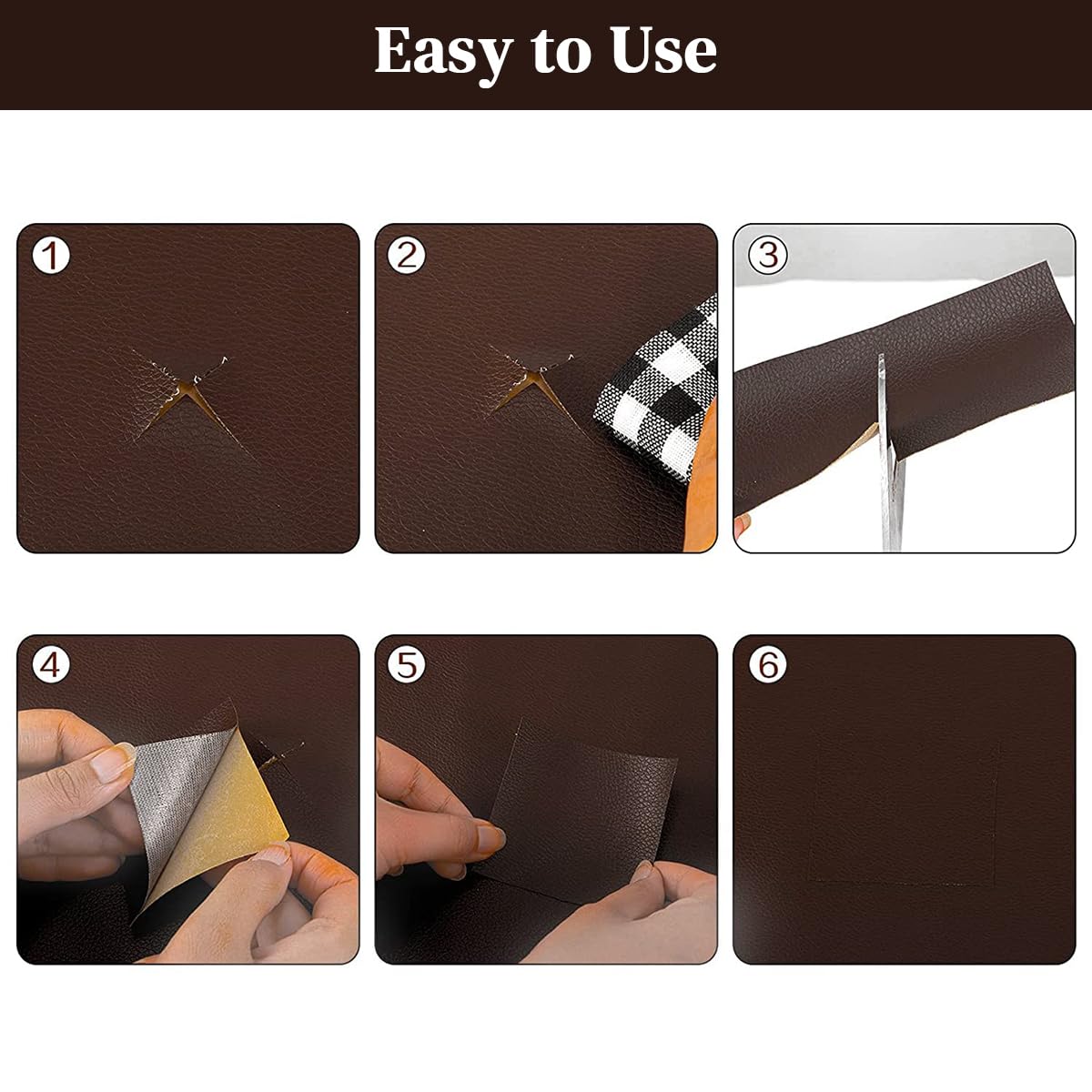 Easy to Use

1

2

3

4

5

6