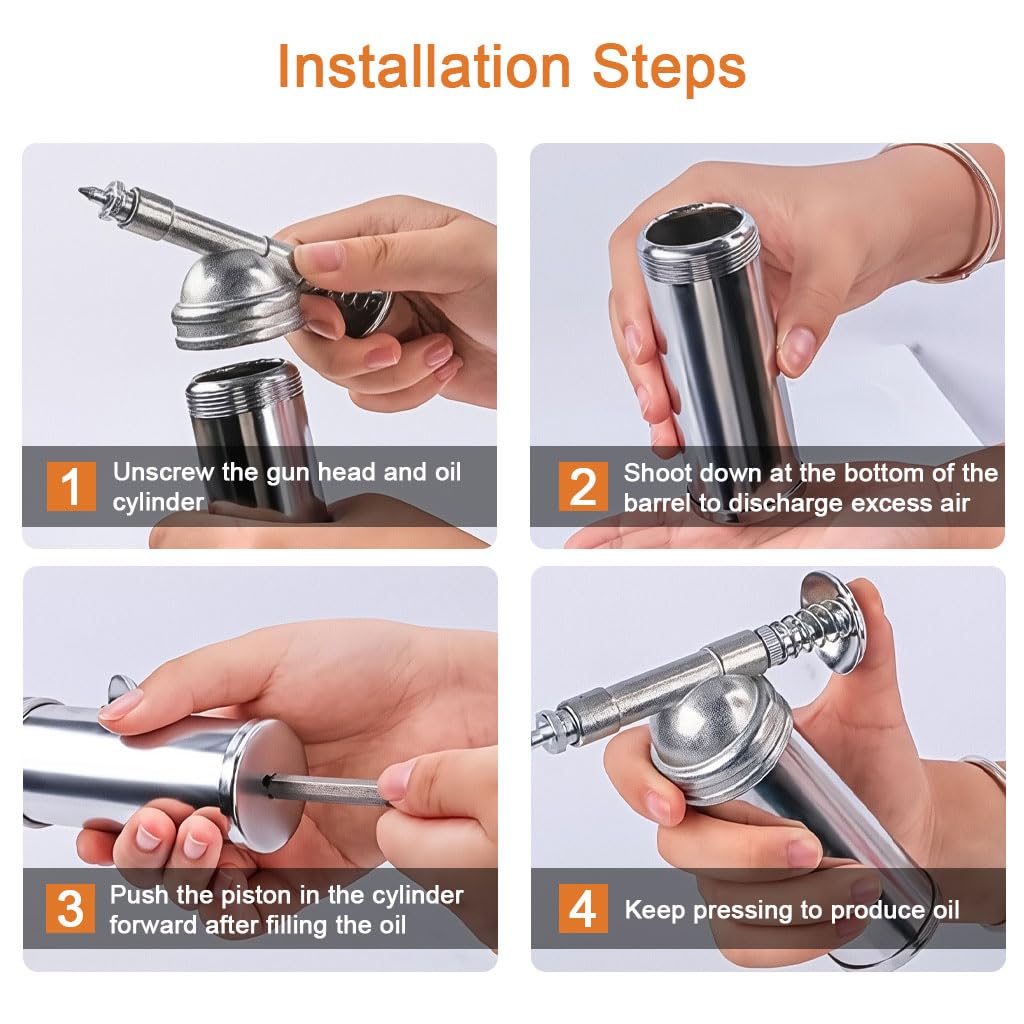 Installation Steps

1 Unscrew the gun head and oil cylinder

2 Shoot down at the bottom of the barrel to discharge excess air

3 Push the piston in the cylinder forward after filling the oil

4 Keep pressing to produce oil