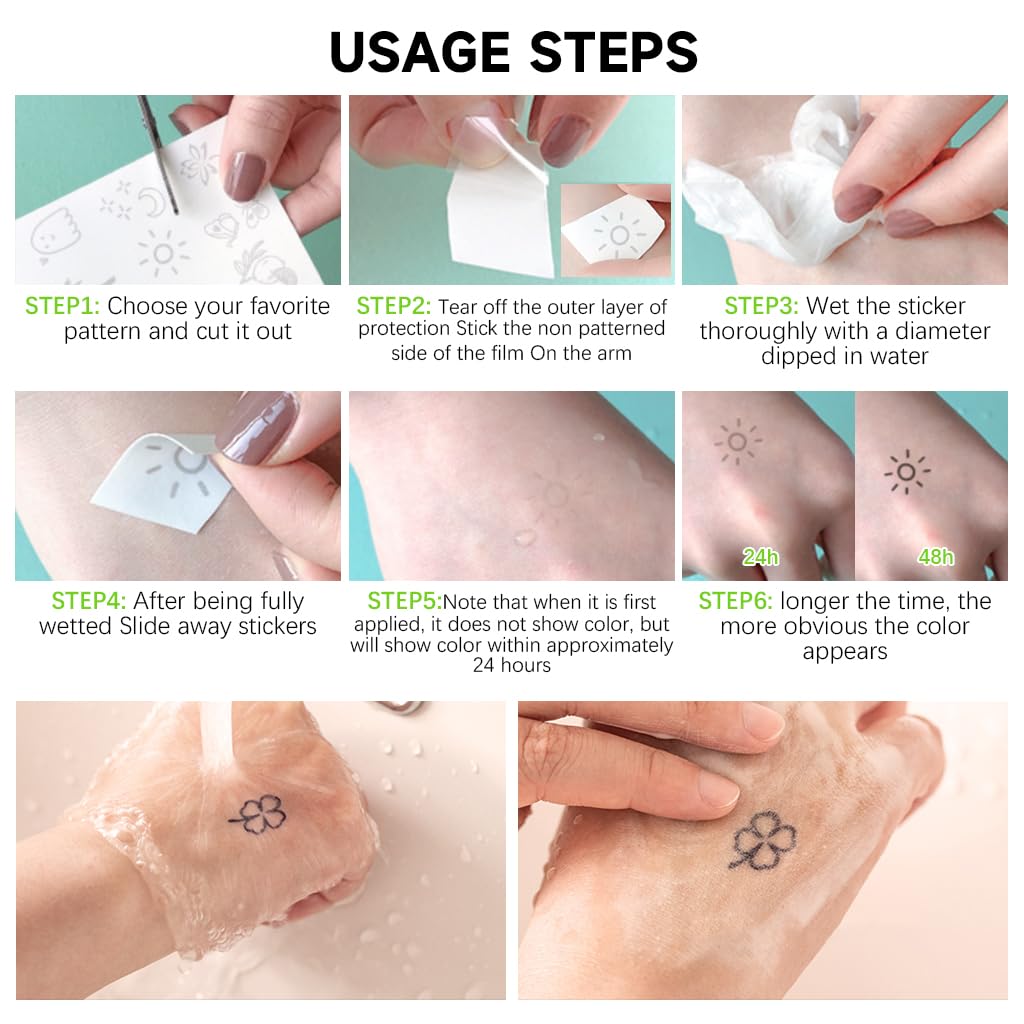 USAGE STEPS

STEP1: Choose your favorite pattern and cut it out

STEP2: Tear off the outer layer of protection Stick the non patterned side of the film On the arm

STEP3: Wet the sticker thoroughly with a diameter dipped in water

STEP4: After being fully wetted Slide away stickers

STEP5:Note that when it is first applied, it does not show color, but will show color within approximately 24 hours

24h

48h

STEP6: longer the time, the more obvious the color appears