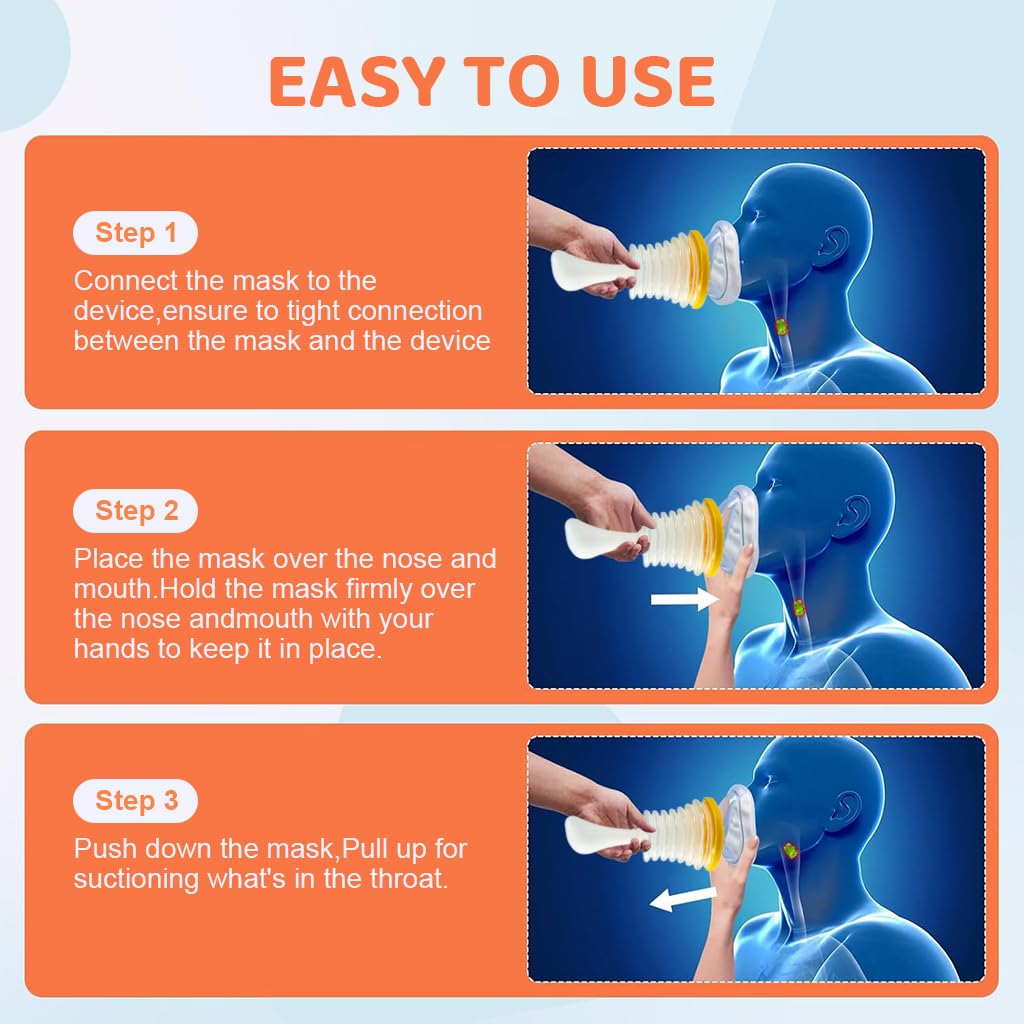 EASY TO USE

Step 1

Connect the mask to the device,ensure to tight connection between the mask and the device

Step 2

Place the mask over the nose and mouth.Hold the mask firmly over the nose andmouth with your hands to keep it in place.

Step 3

Push down the mask,Pull up for suctioning what's in the throat.