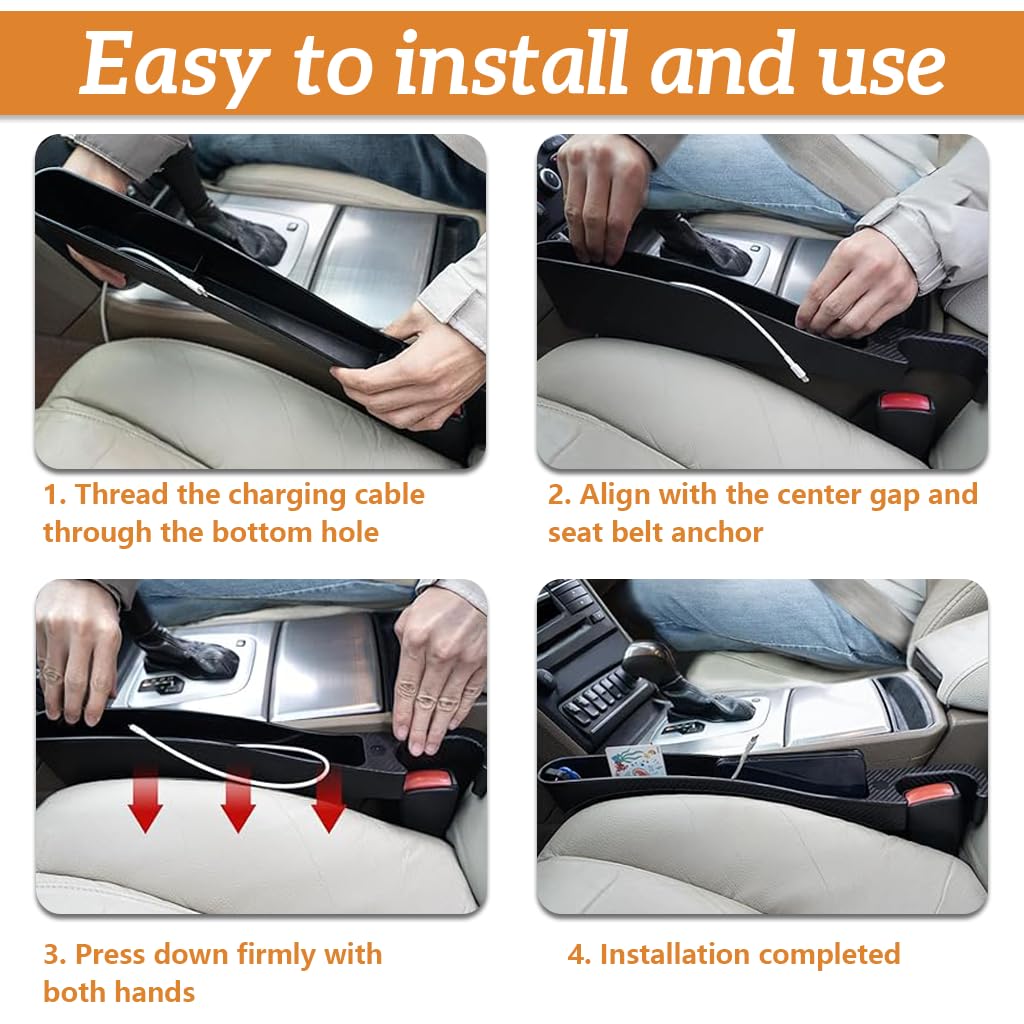 Easy to install and use

1. Thread the charging cable through the bottom hole

2. Align with the center gap and seat belt anchor

3. Press down firmly with both hands

4. Installation completed