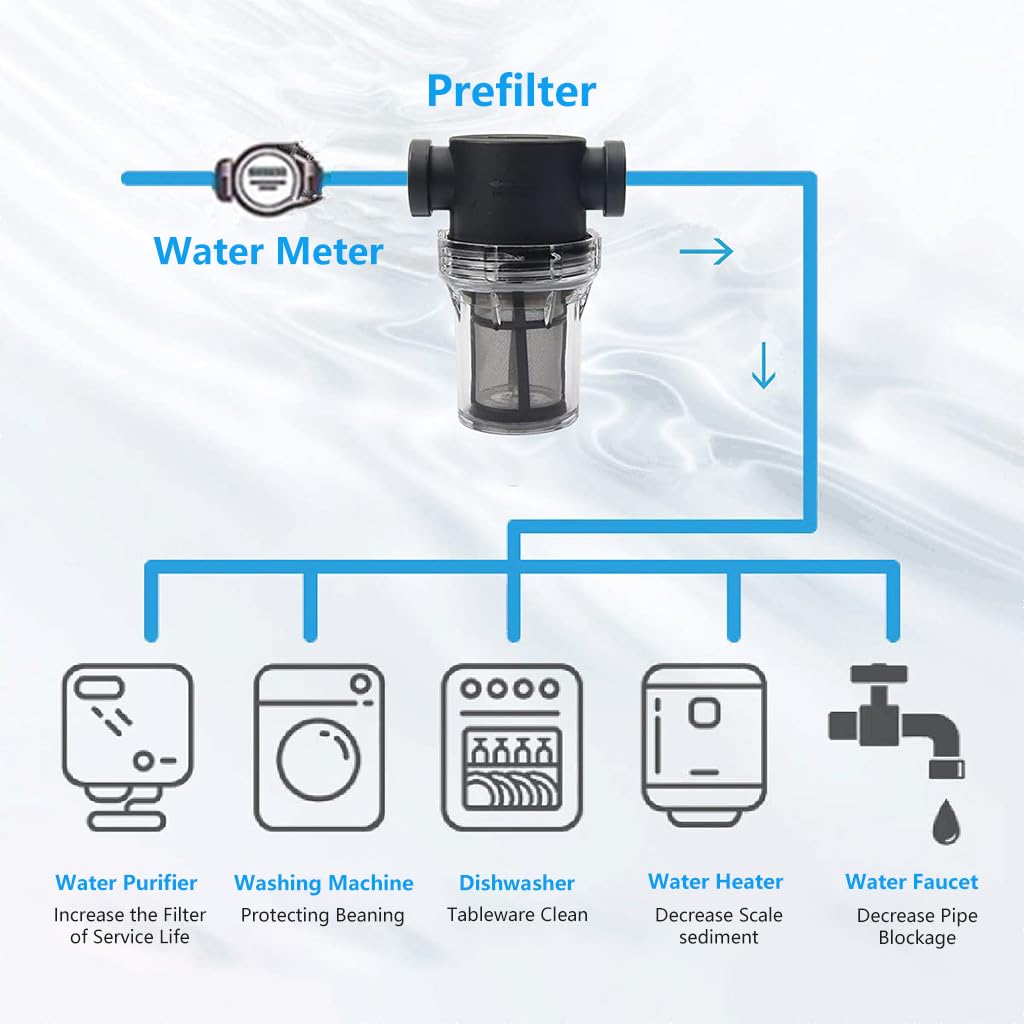 Prefilter

Water Meter

Water Purifier
Increase the Filter of Service Life

Washing Machine
Protecting Beaning

Dishwasher
Tableware Clean

Water Heater
Decrease Scale sediment

Water Faucet
Decrease Pipe Blockage