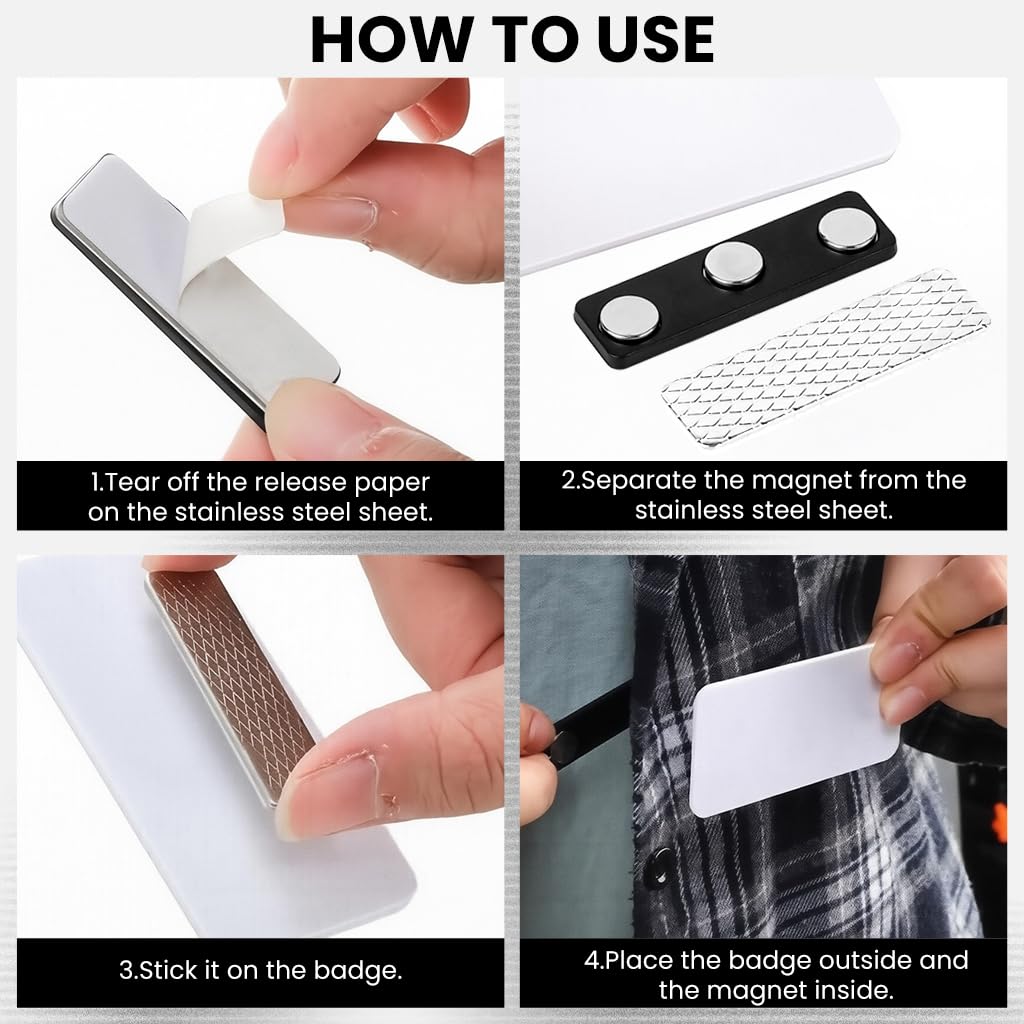 HOW TO USE

1.Tear off the release paper on the stainless steel sheet.

2.Separate the magnet from the stainless steel sheet.

3.Stick it on the badge.

4.Place the badge outside and the magnet inside.