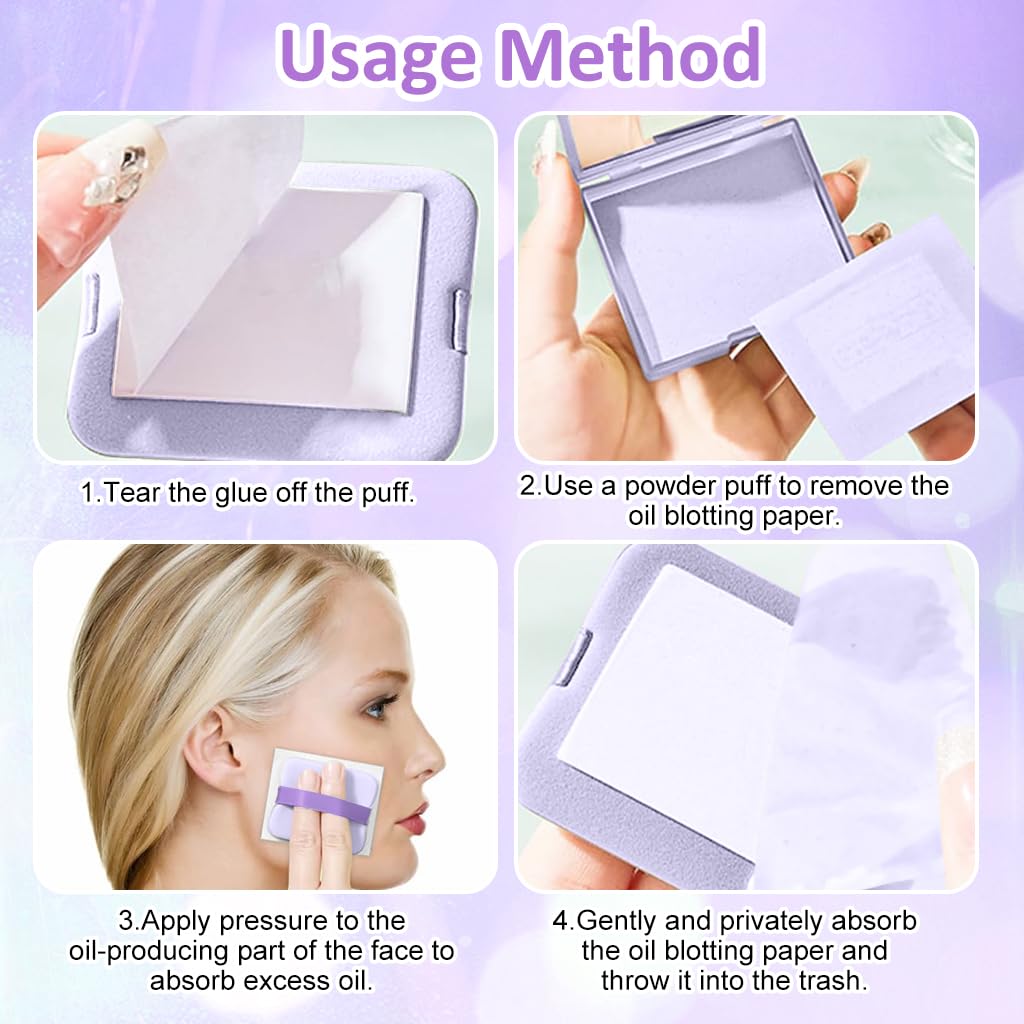 Usage Method

1.Tear the glue off the puff.

2.Use a powder puff to remove the oil blotting paper.

3.Apply pressure to the oil-producing part of the face to absorb excess oil.

4.Gently and privately absorb the oil blotting paper and throw it into the trash.