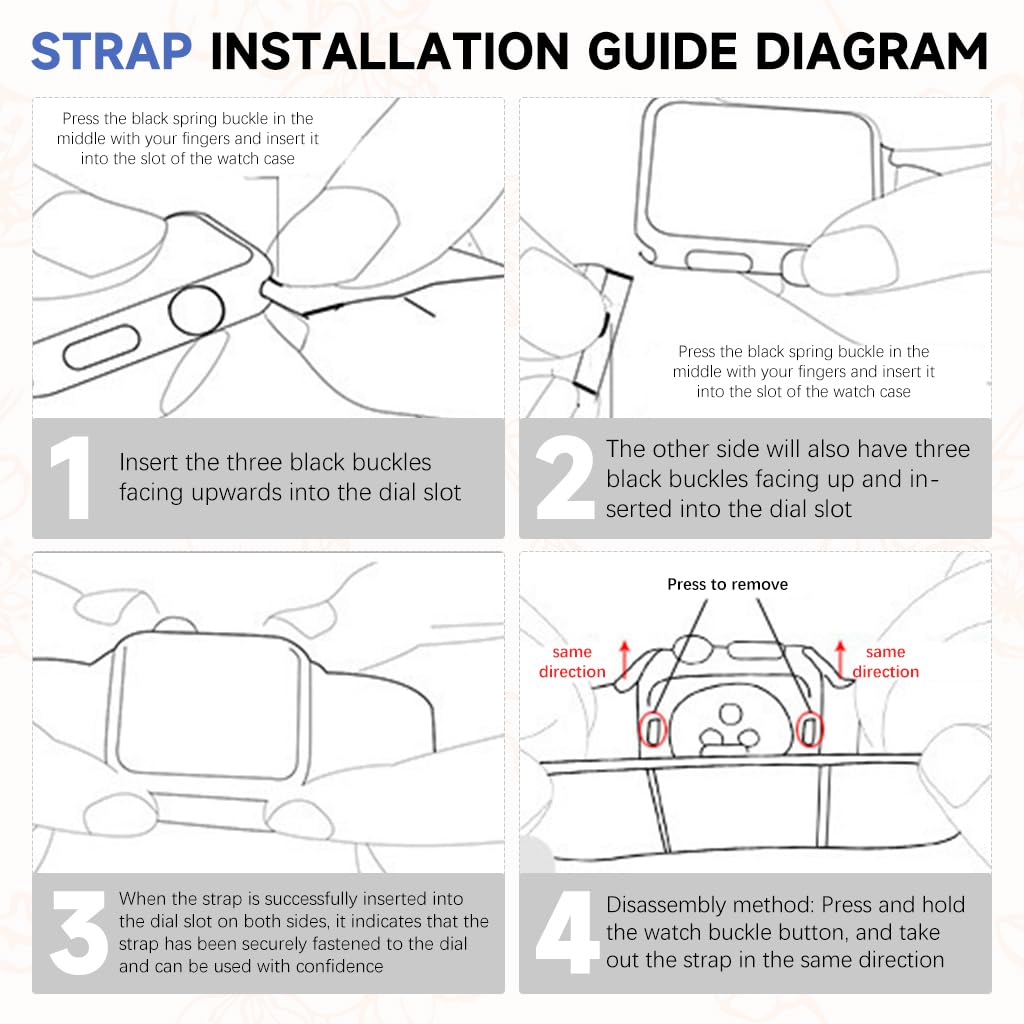 STRAP INSTALLATION GUIDE DIAGRAM

Press the black spring buckle in the middle with your fingers and insert it into the slot of the watch case

1 Insert the three black buckles facing upwards into the dial slot

Press the black spring buckle in the middle with your fingers and insert it into the slot of the watch case

2 The other side will also have three black buckles facing up and inserted into the dial slot

3 When the strap is successfully inserted into the dial slot on both sides, it indicates that the strap has been securely fastened to the dial and can be used with confidence

Press to remove

same direction

same direction

4 Disassembly method: Press and hold the watch buckle button, and take out the strap in the same direction