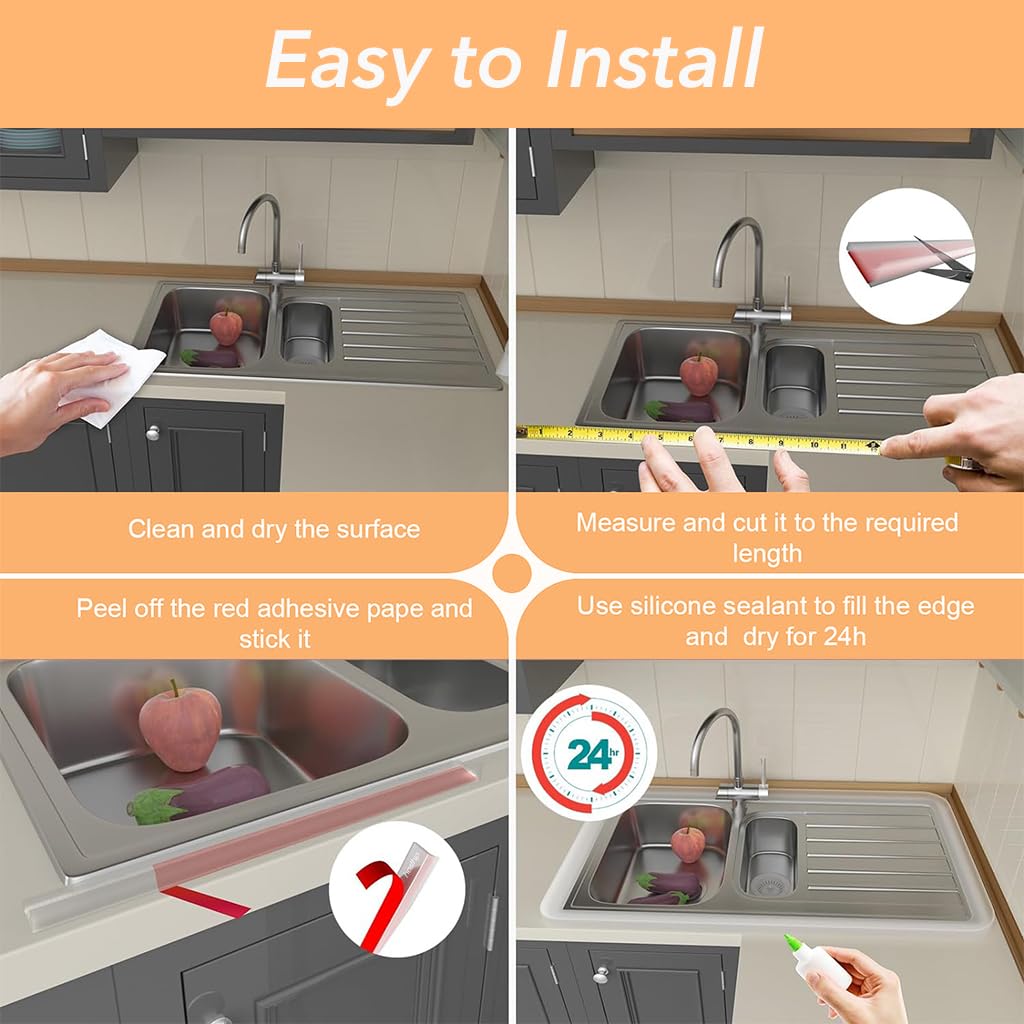 Easy to Install

Clean and dry the surface

Measure and cut it to the required length

Peel off the red adhesive pape and stick it

Use silicone sealant to fill the edge and dry for 24h

24hr