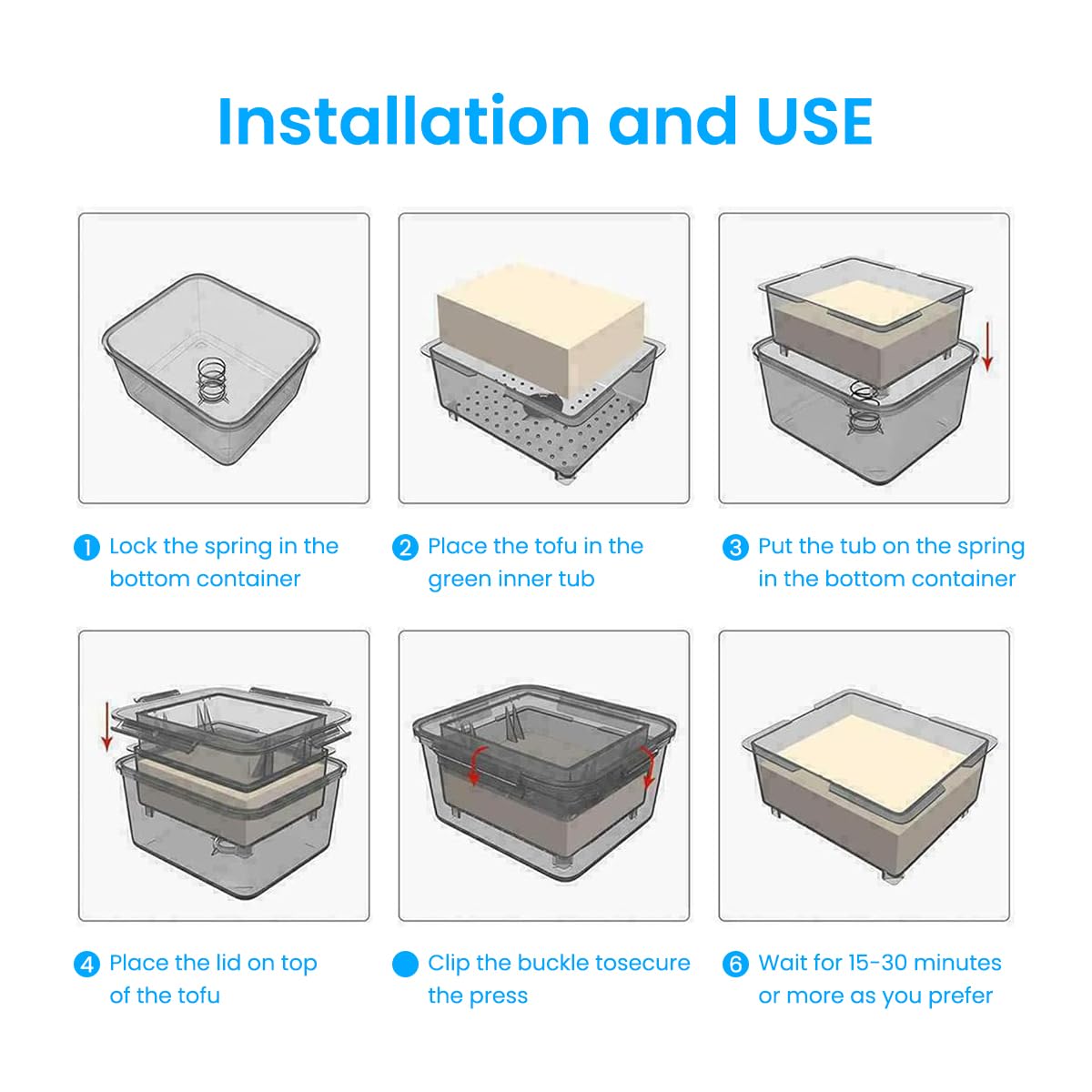 Installation and USE

1 Lock the spring in the bottom container

2 Place the tofu in the green inner tub

3 Put the tub on the spring in the bottom container

4 Place the lid on top of the tofu

Clip the buckle tosecure the press

6 Wait for 15-30 minutes or more as you prefer