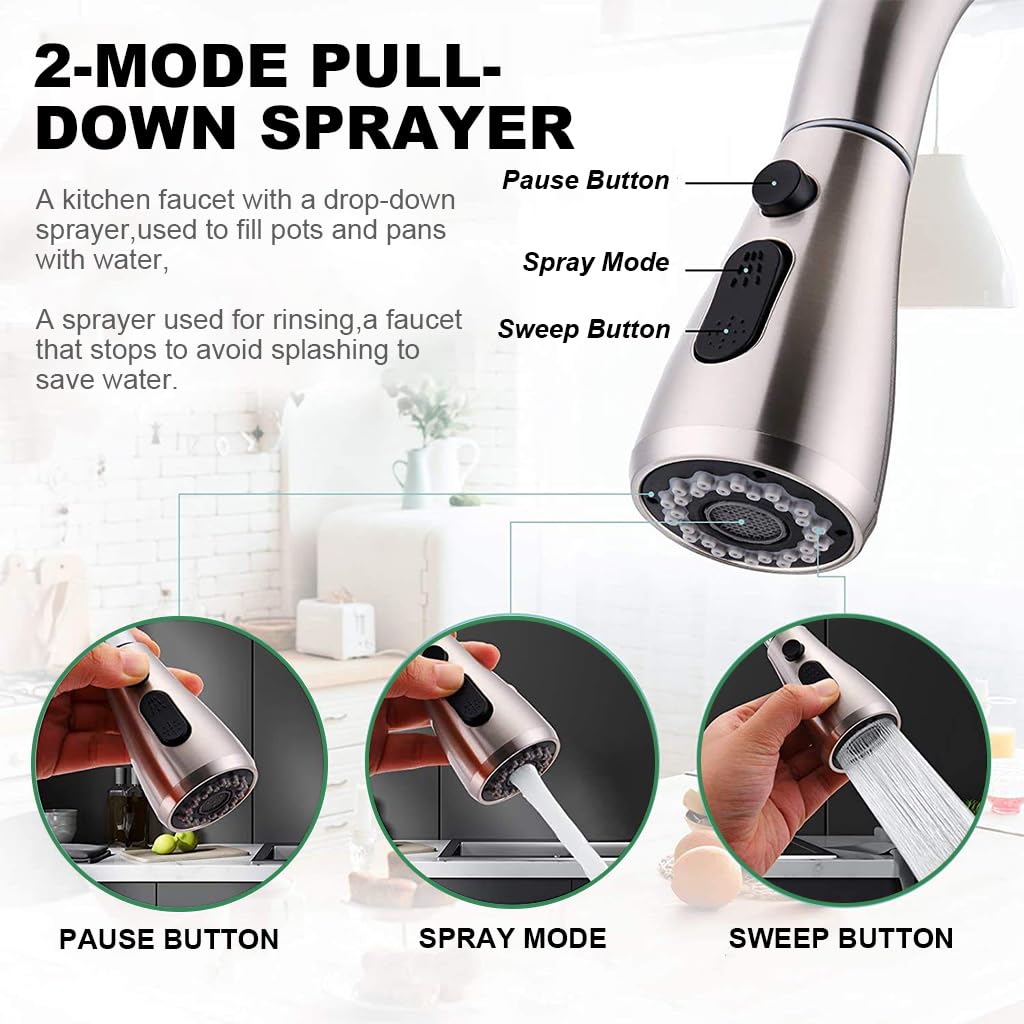 2-MODE PULL-DOWN SPRAYER

A kitchen faucet with a drop-down sprayer,used to fill pots and pans with water,

A sprayer used for rinsing,a faucet that stops to avoid splashing to save water.

Pause Button

Spray Mode

Sweep Button

PAUSE BUTTON

SPRAY MODE

SWEEP BUTTON