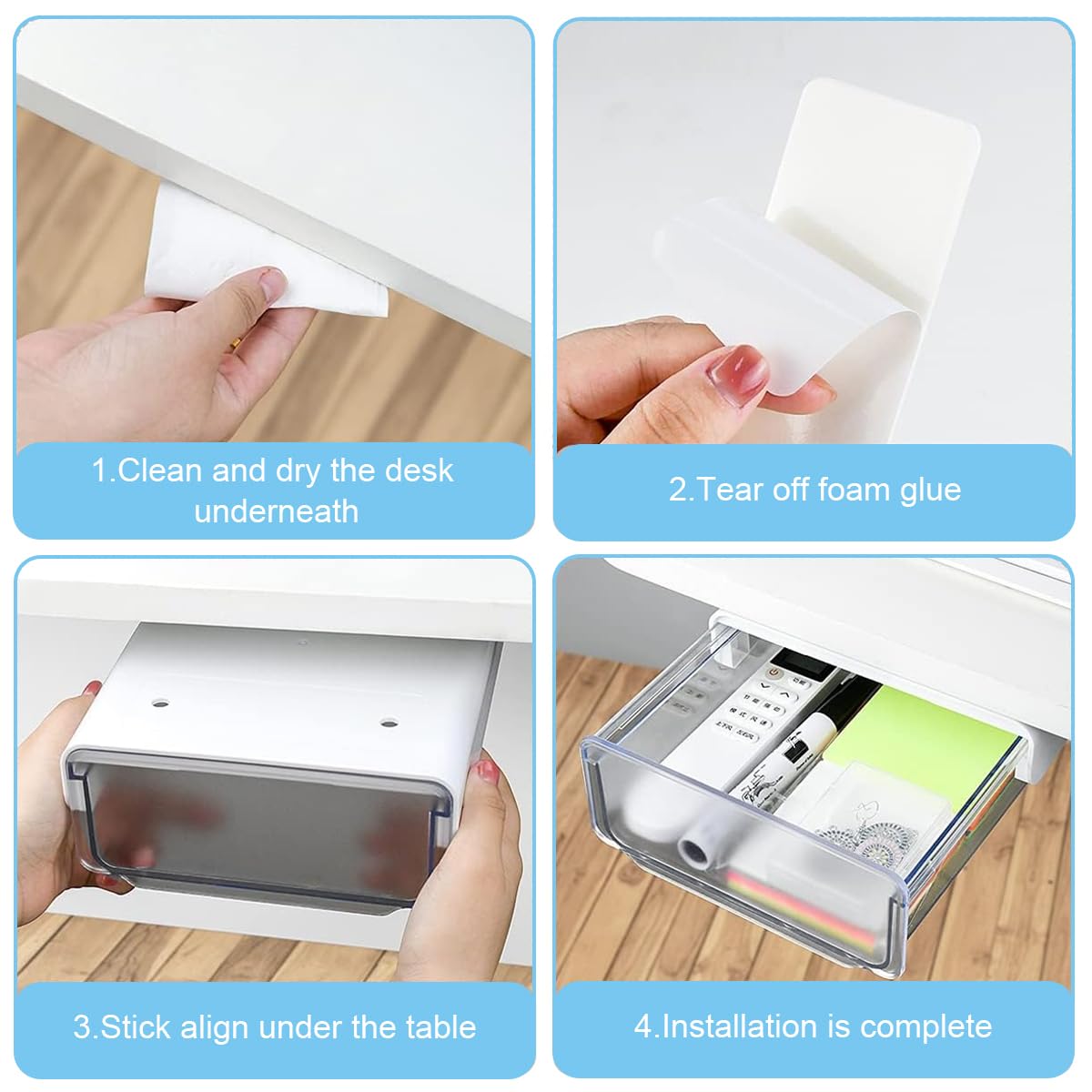 1.Clean and dry the desk underneath

2.Tear off foam glue

3.Stick align under the table

4.Installation is complete