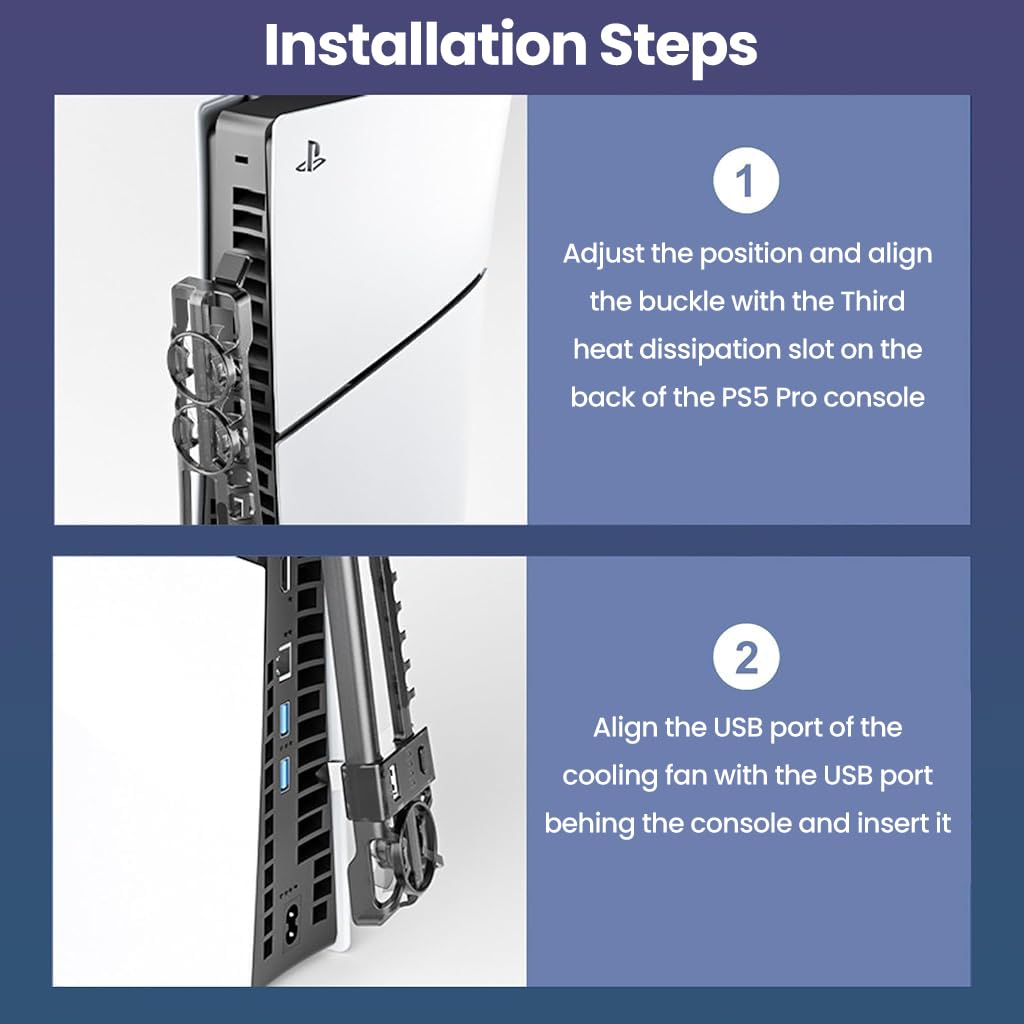 Installation Steps

1

Adjust the position and align the buckle with the Third heat dissipation slot on the back of the PS5 Pro console

2

Align the USB port of the cooling fan with the USB port behing the console and insert it