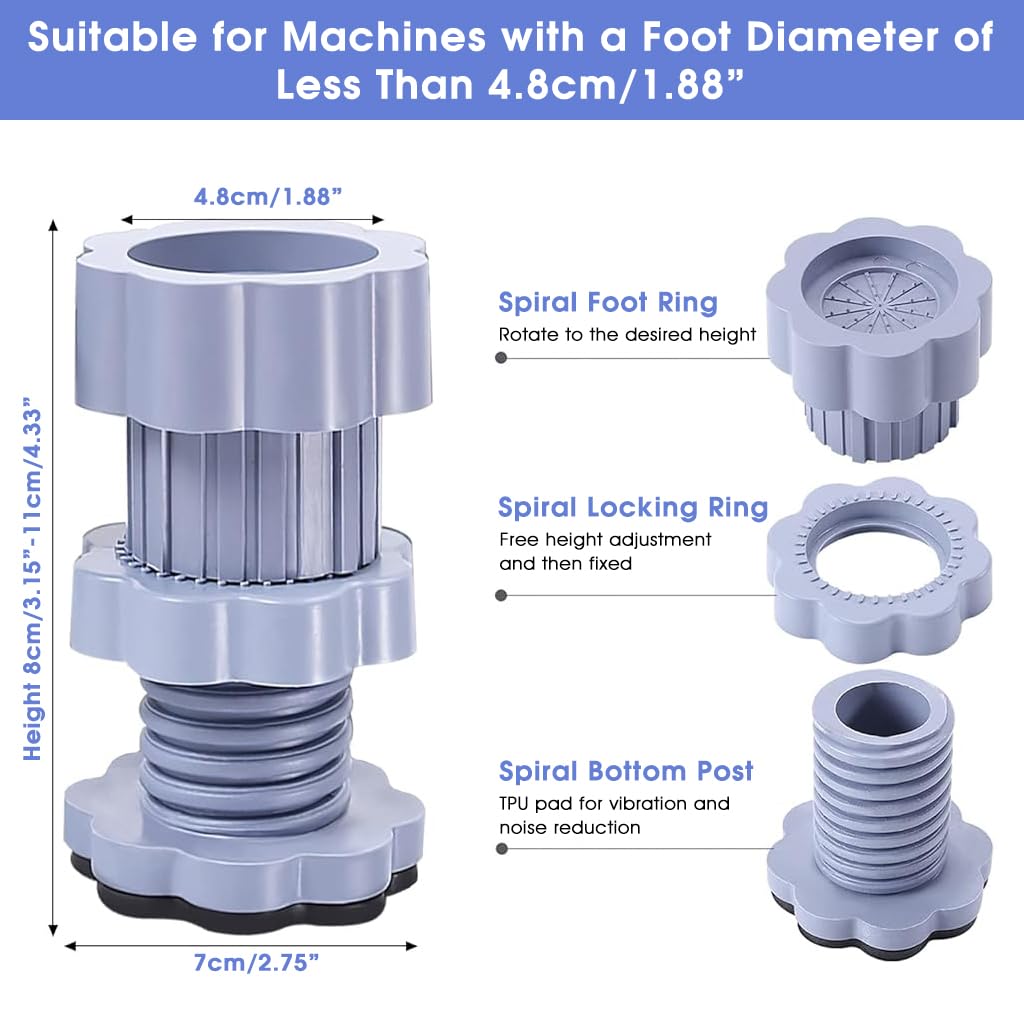 Suitable for Machines with a Foot Diameter of Less Than 4.8cm/1.88”

4.8cm/1.88”

Height 8cm/3.15”-11cm/4.33”

7cm/2.75”

Spiral Foot Ring
Rotate to the desired height

Spiral Locking Ring
Free height adjustment and then fixed

Spiral Bottom Post
TPU pad for vibration and noise reduction