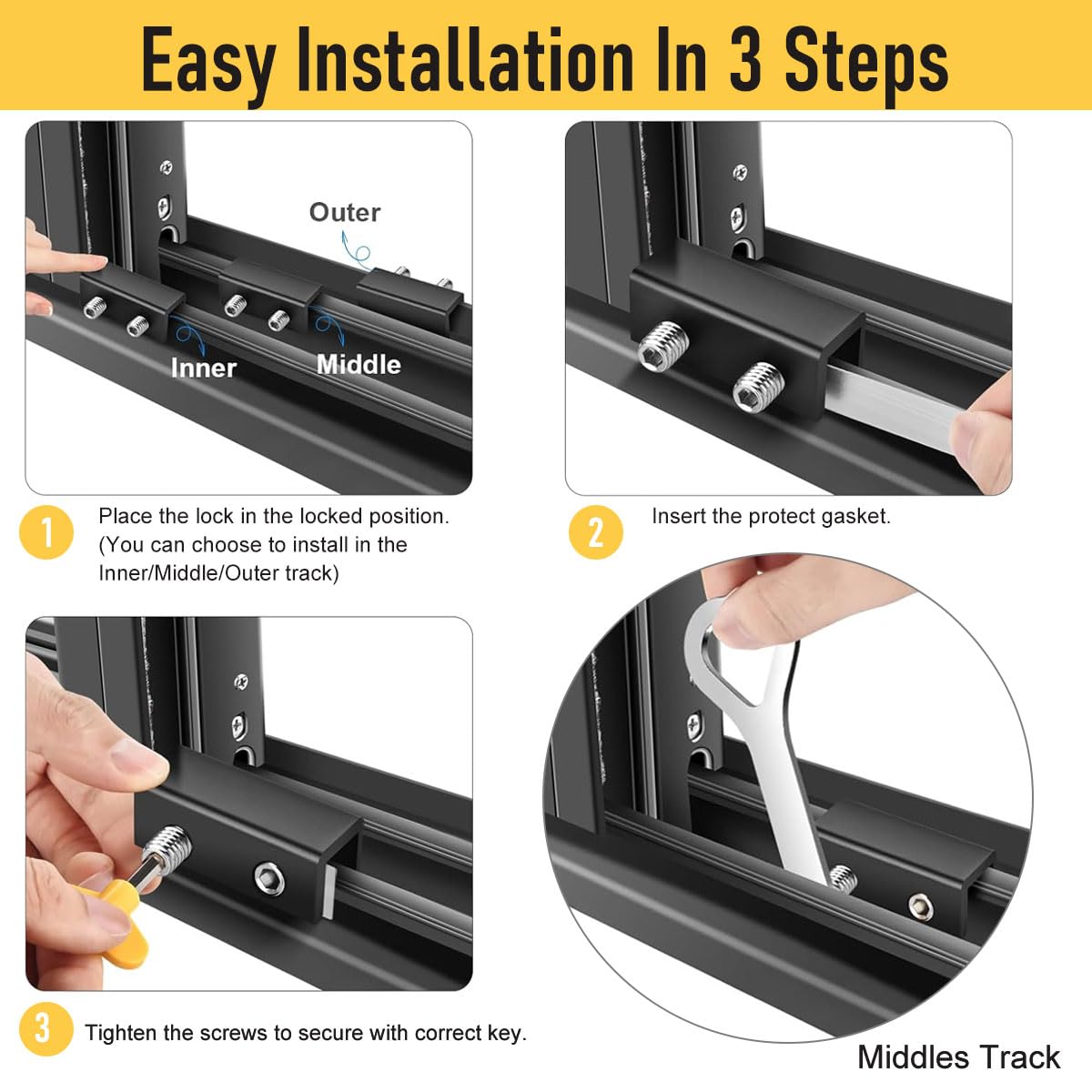 Easy Installation In 3 Steps

Outer

Inner

Middle

1 Place the lock in the locked position. (You can choose to install in the Inner/Middle/Outer track)

2 Insert the protect gasket.

3 Tighten the screws to secure with correct key.

Middles Track