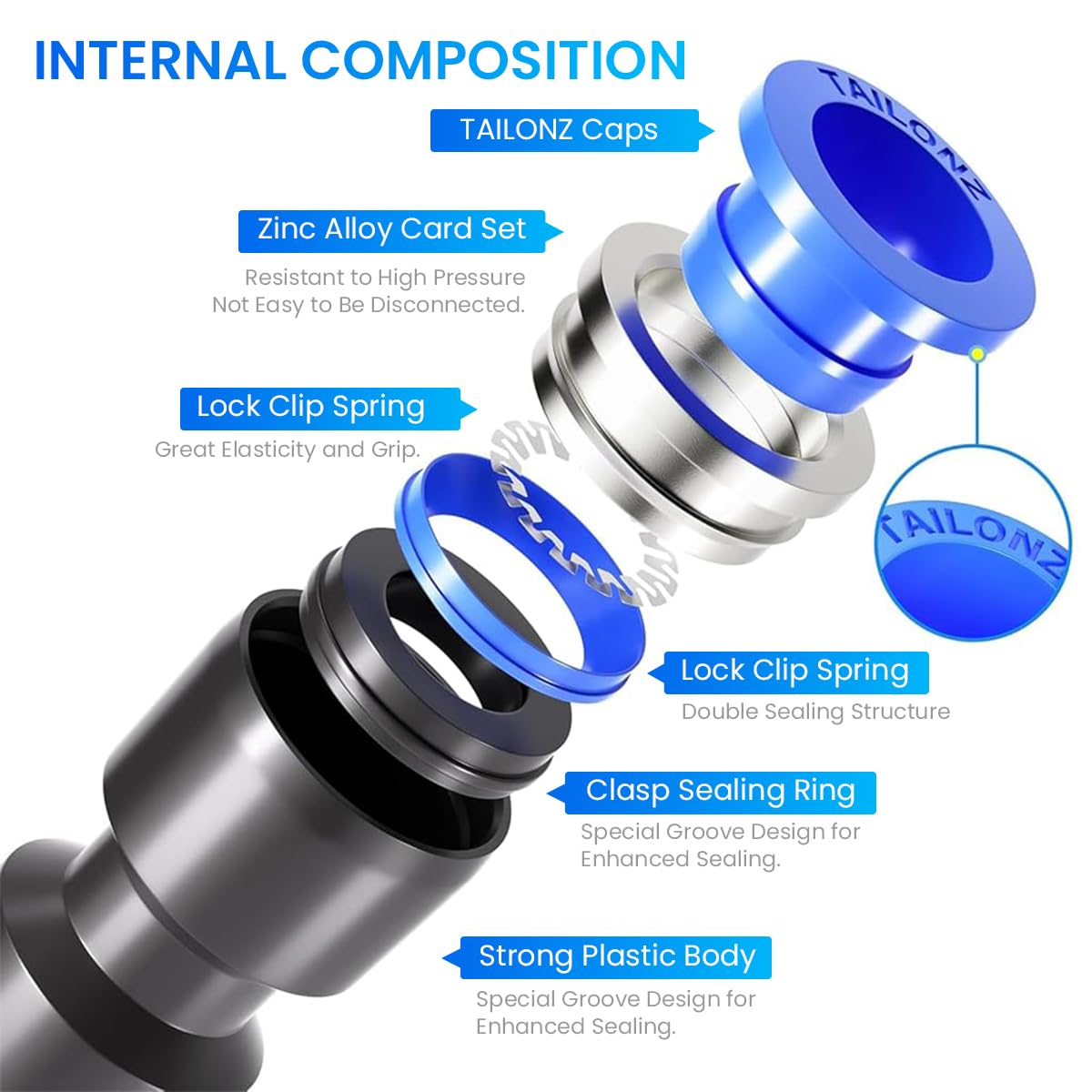 INTERNAL COMPOSITION

TAILONZ Caps

TAILONZ

Zinc Alloy Card Set

Resistant to High Pressure
Not Easy to Be Disconnected.

Lock Clip Spring

Great Elasticity and Grip.

TAILONZ

Lock Clip Spring

Double Sealing Structure

Clasp Sealing Ring

Special Groove Design for Enhanced Sealing.

Strong Plastic Body

Special Groove Design for Enhanced Sealing.