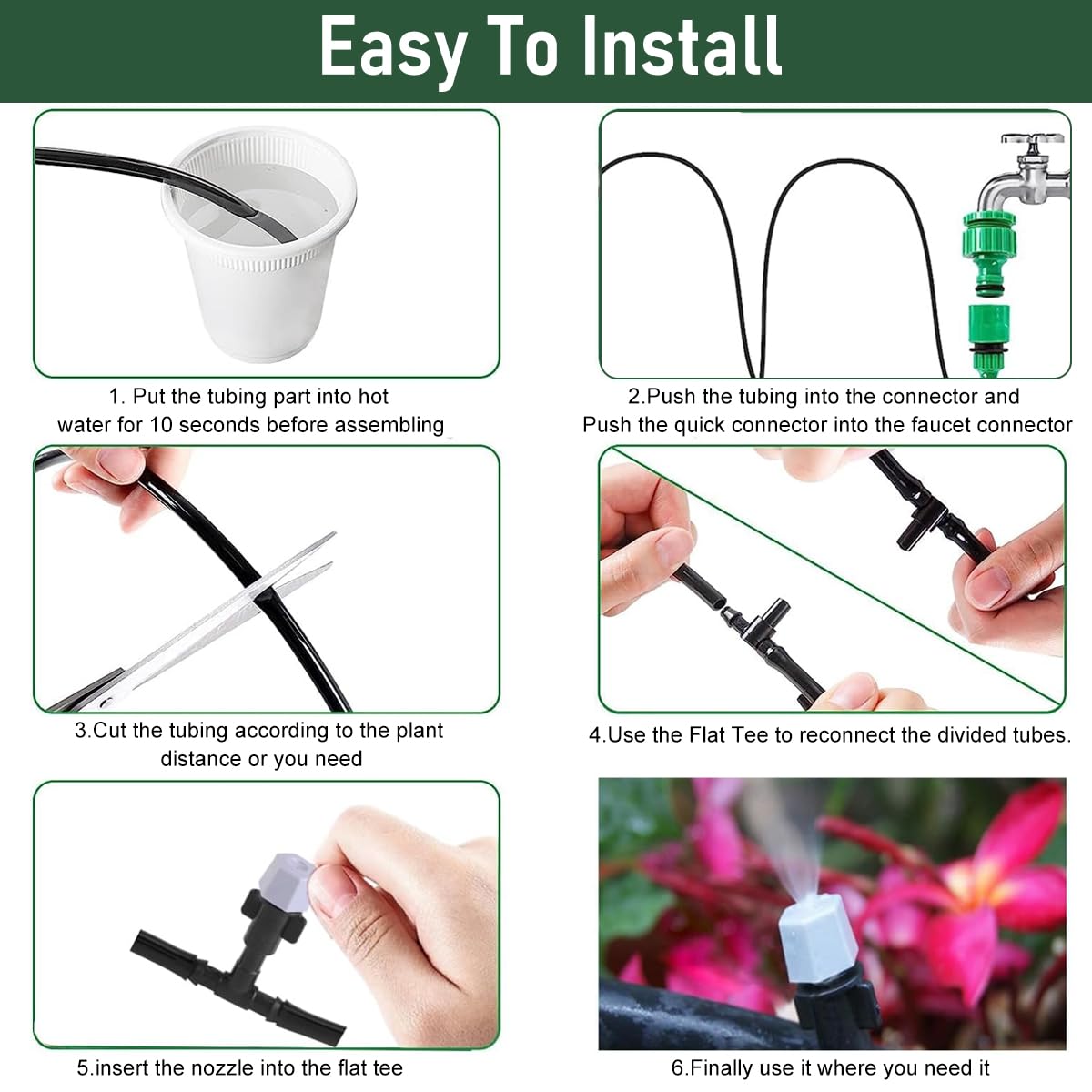 Easy To Install

1. Put the tubing part into hot water for 10 seconds before assembling

2.Push the tubing into the connector and Push the quick connector into the faucet connector

3.Cut the tubing according to the plant distance or you need

4.Use the Flat Tee to reconnect the divided tubes.

5.insert the nozzle into the flat tee

6.Finally use it where you need it