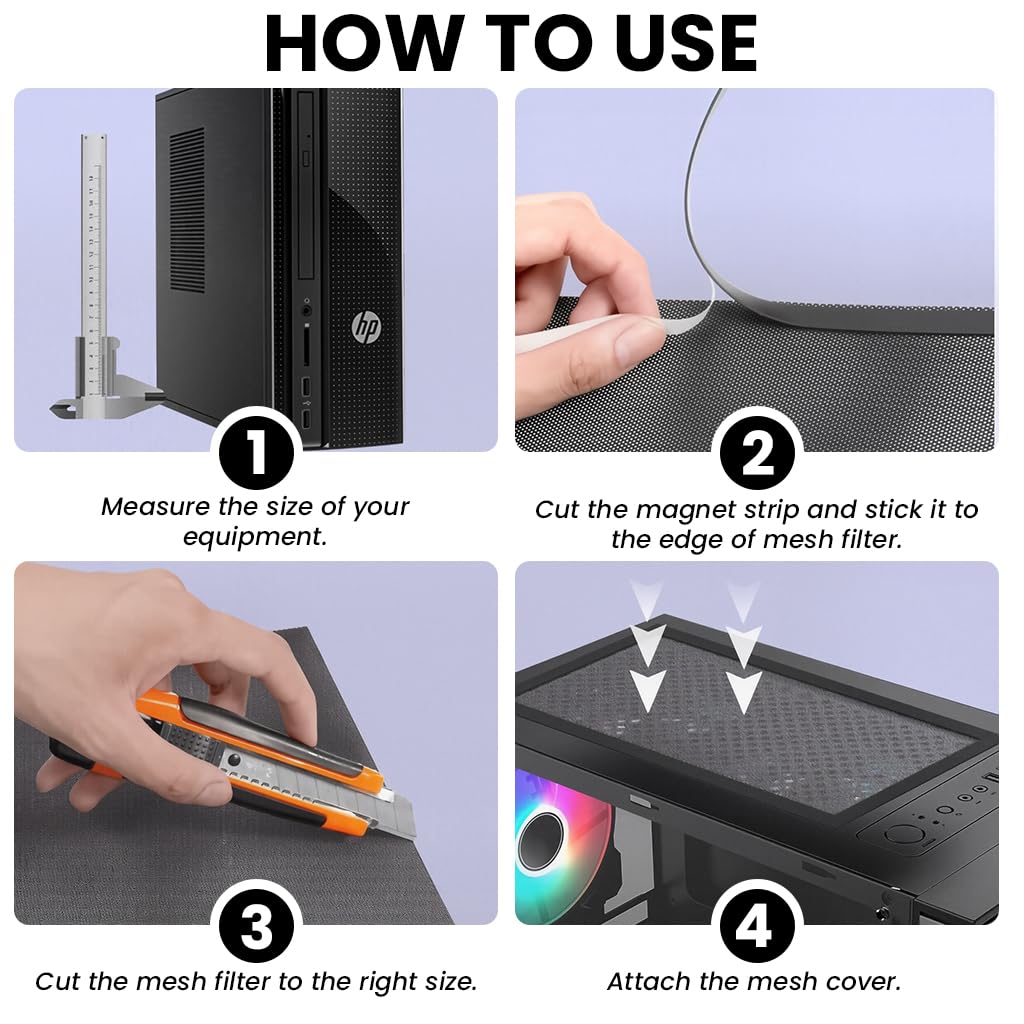 HOW TO USE

hp

1

Measure the size of your equipment.

2

Cut the magnet strip and stick it to the edge of mesh filter.

3

Cut the mesh filter to the right size.

4

Attach the mesh cover.