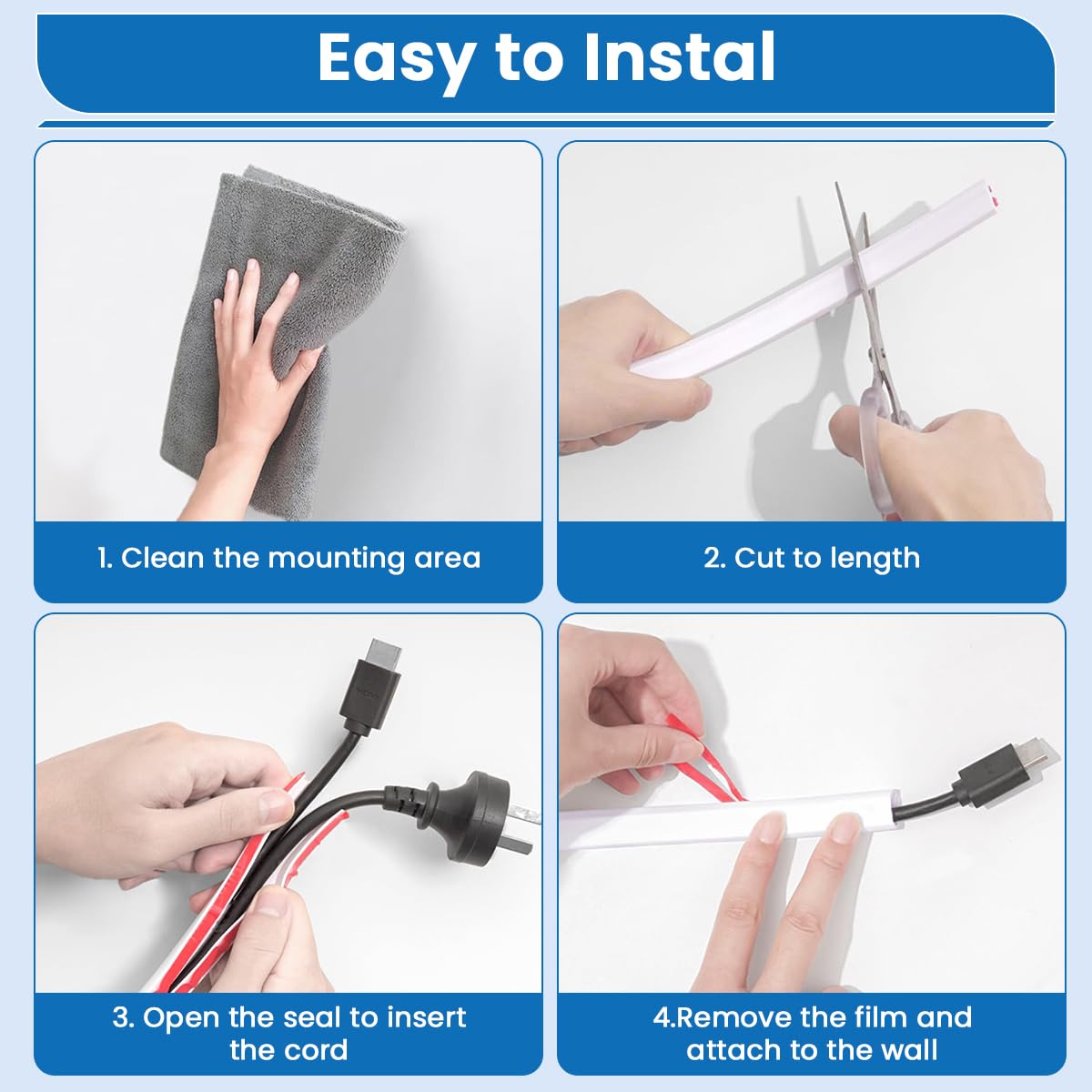 Easy to Instal

1. Clean the mounting area

2. Cut to length

3. Open the seal to insert the cord

4.Remove the film and attach to the wall