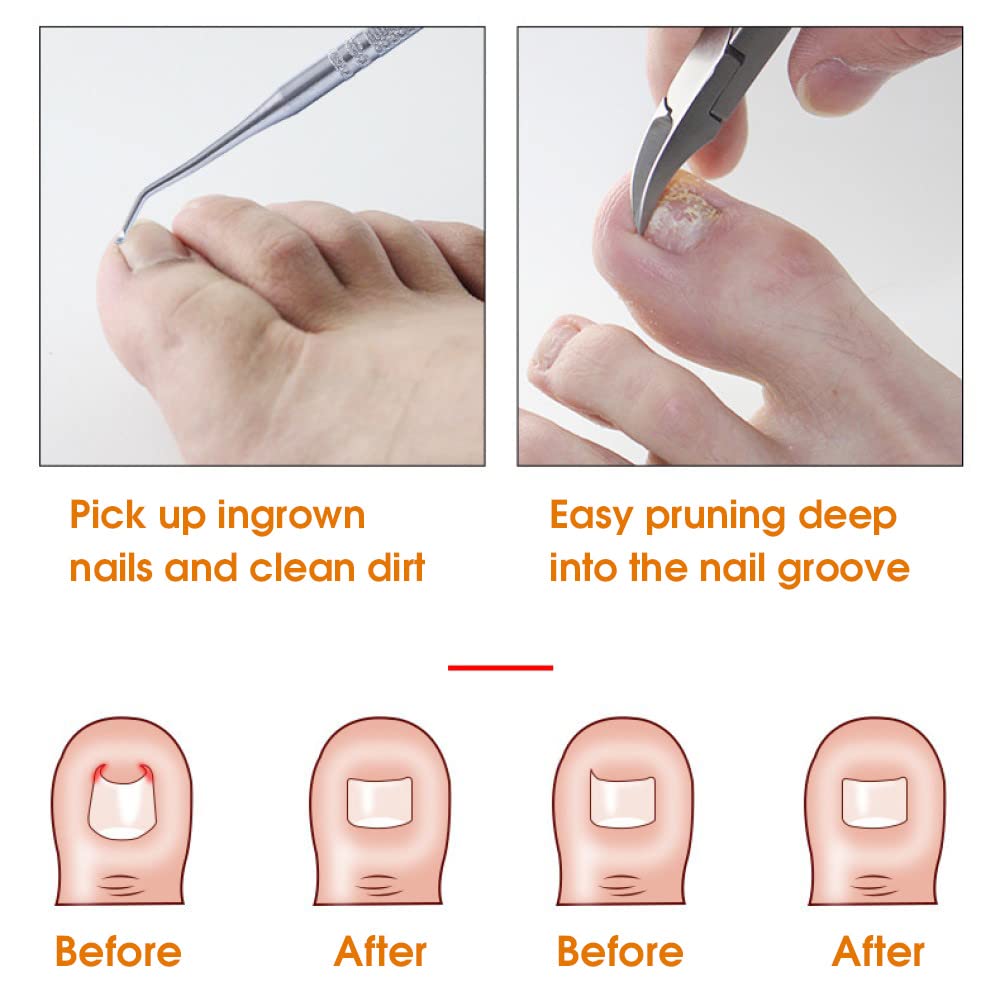 Pick up ingrown nails and clean dirt

Easy pruning deep into the nail groove

Before

After

Before

After