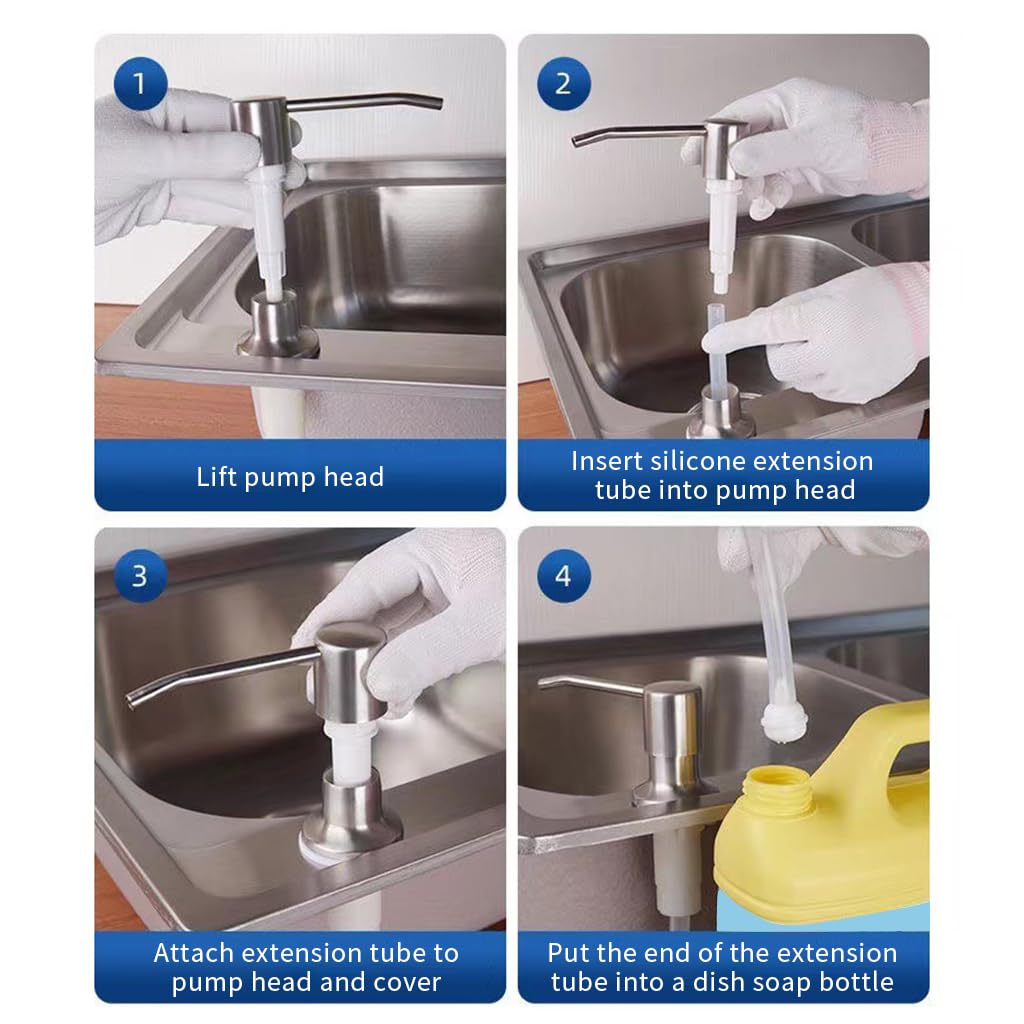 1

Lift pump head

2

Insert silicone extension tube into pump head

3

Attach extension tube to pump head and cover

4

Put the end of the extension tube into a dish soap bottle