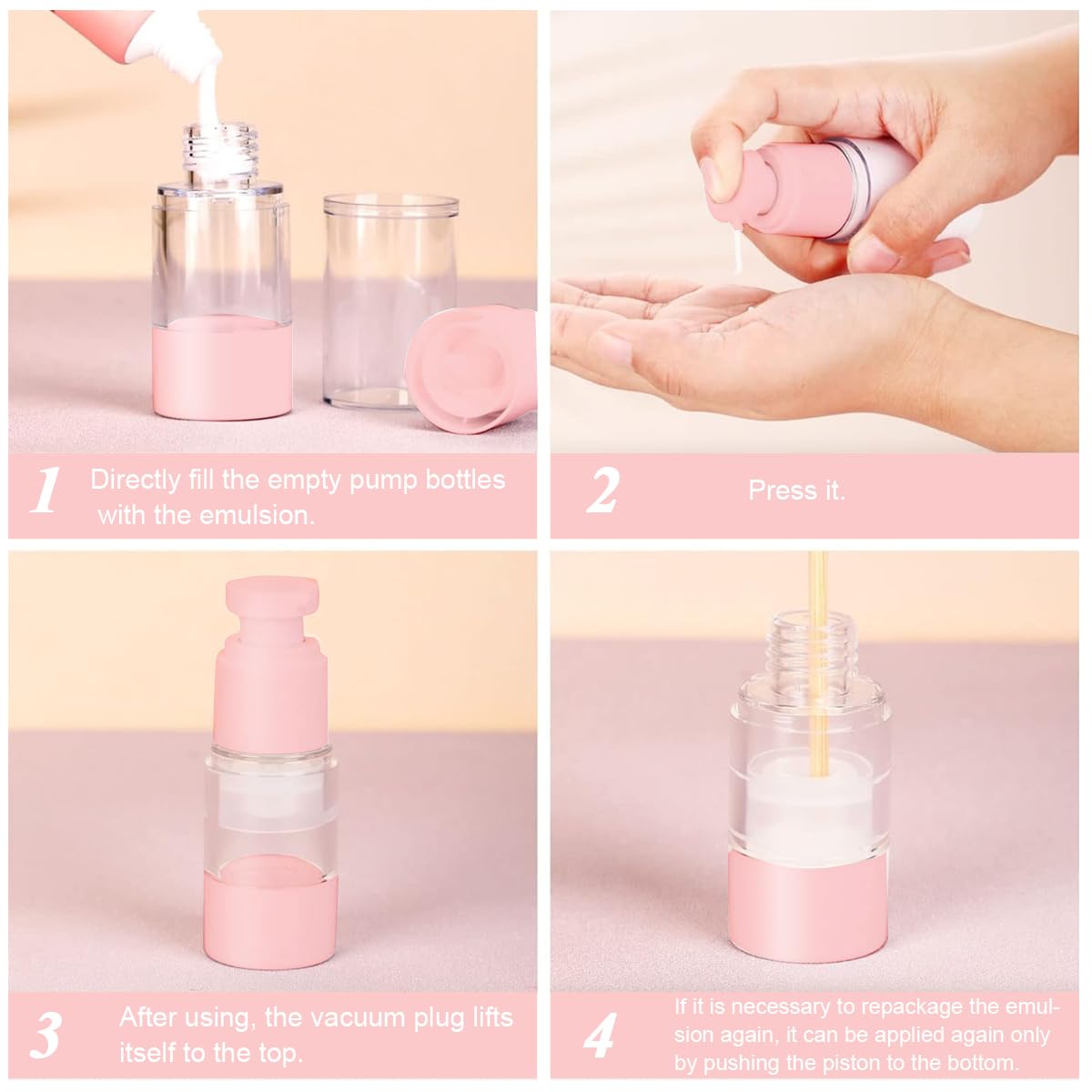 1 Directly fill the empty pump bottles with the emulsion.

2 Press it.

3 After using, the vacuum plug lifts itself to the top.

4 If it is necessary to repackage the emulsion again, it can be applied again only by pushing the piston to the bottom.