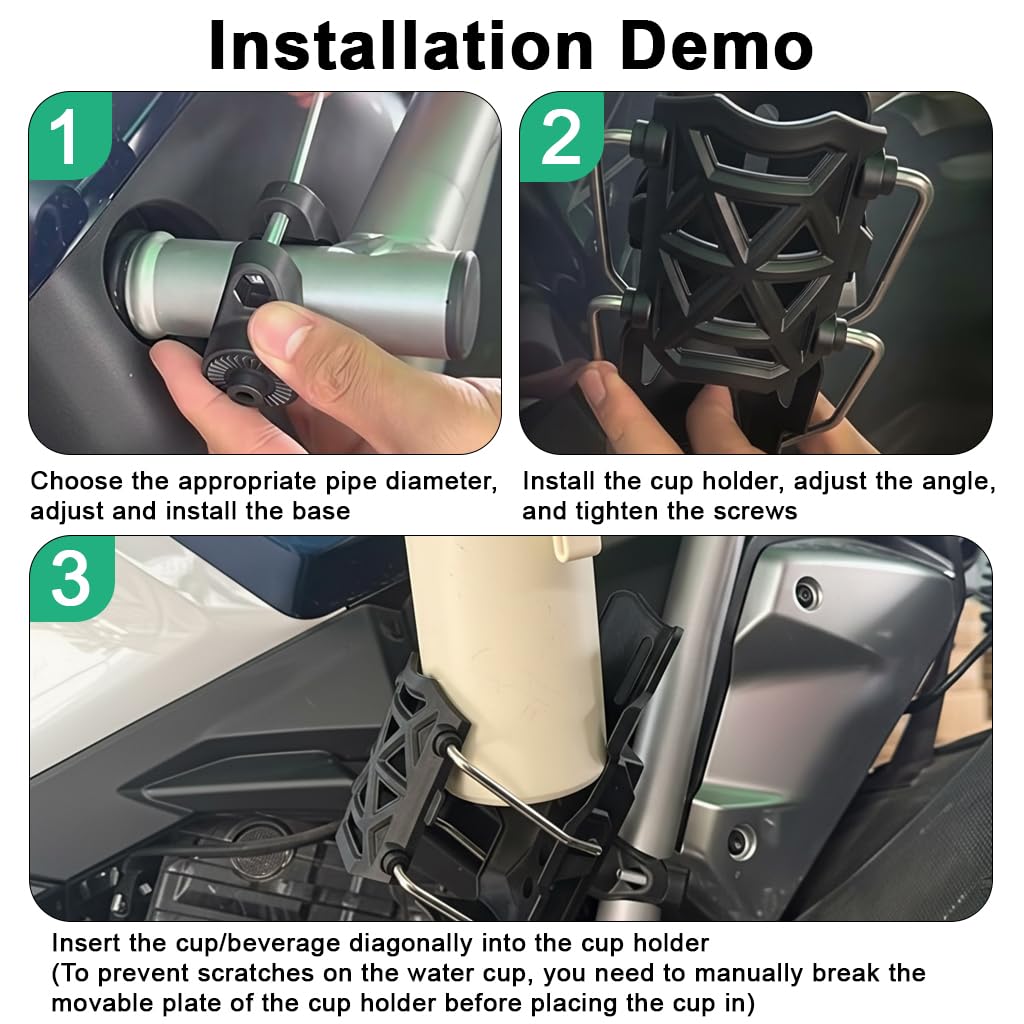 Installation Demo

1

Choose the appropriate pipe diameter, adjust and install the base

2

Install the cup holder, adjust the angle, and tighten the screws

3

Insert the cup/beverage diagonally into the cup holder
(To prevent scratches on the water cup, you need to manually break the movable plate of the cup holder before placing the cup in)