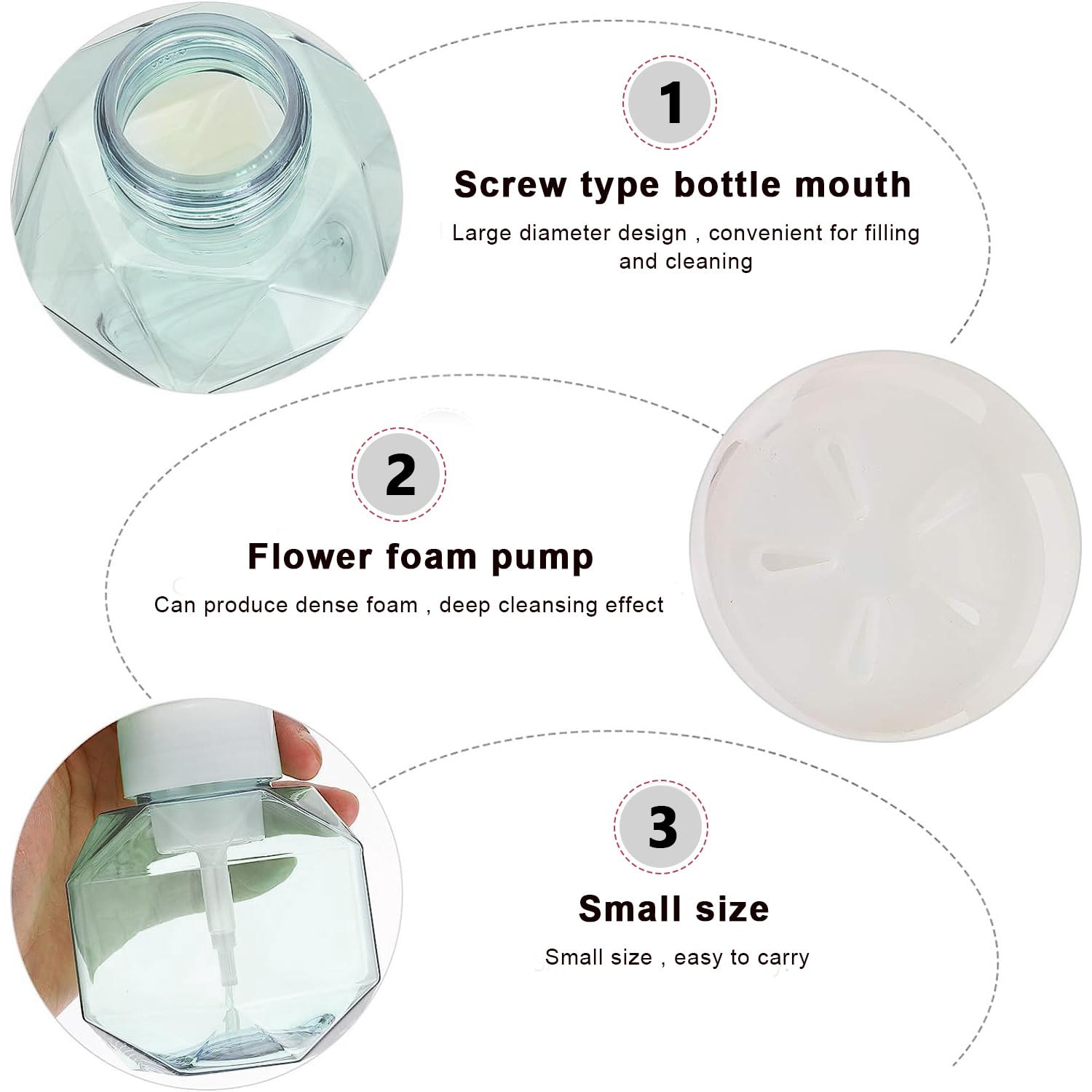 1

Screw type bottle mouth

Large diameter design , convenient for filling and cleaning

2

Flower foam pump

Can produce dense foam , deep cleansing effect

3

Small size

Small size , easy to carry