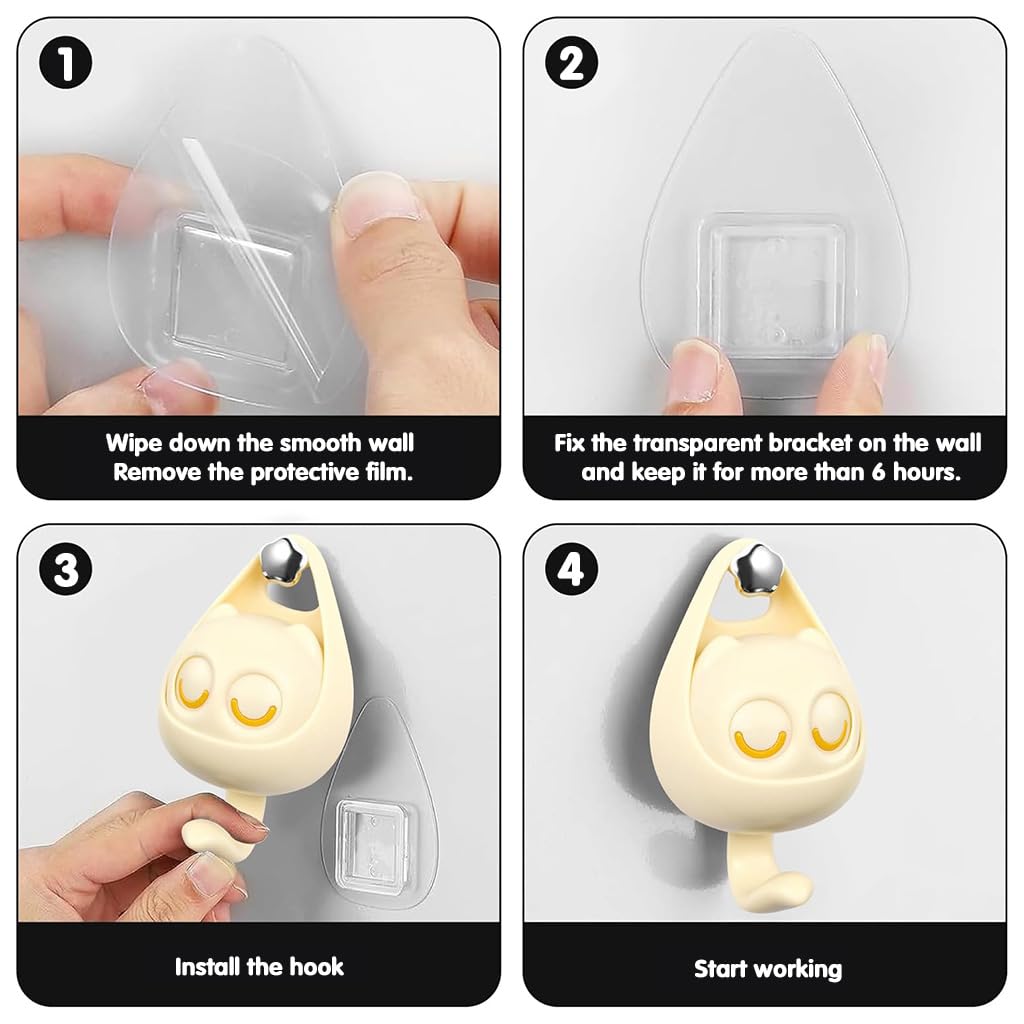 1

Wipe down the smooth wall
Remove the protective film.

2

Fix the transparent bracket on the wall and keep it for more than 6 hours.

3

Install the hook

4

Start working