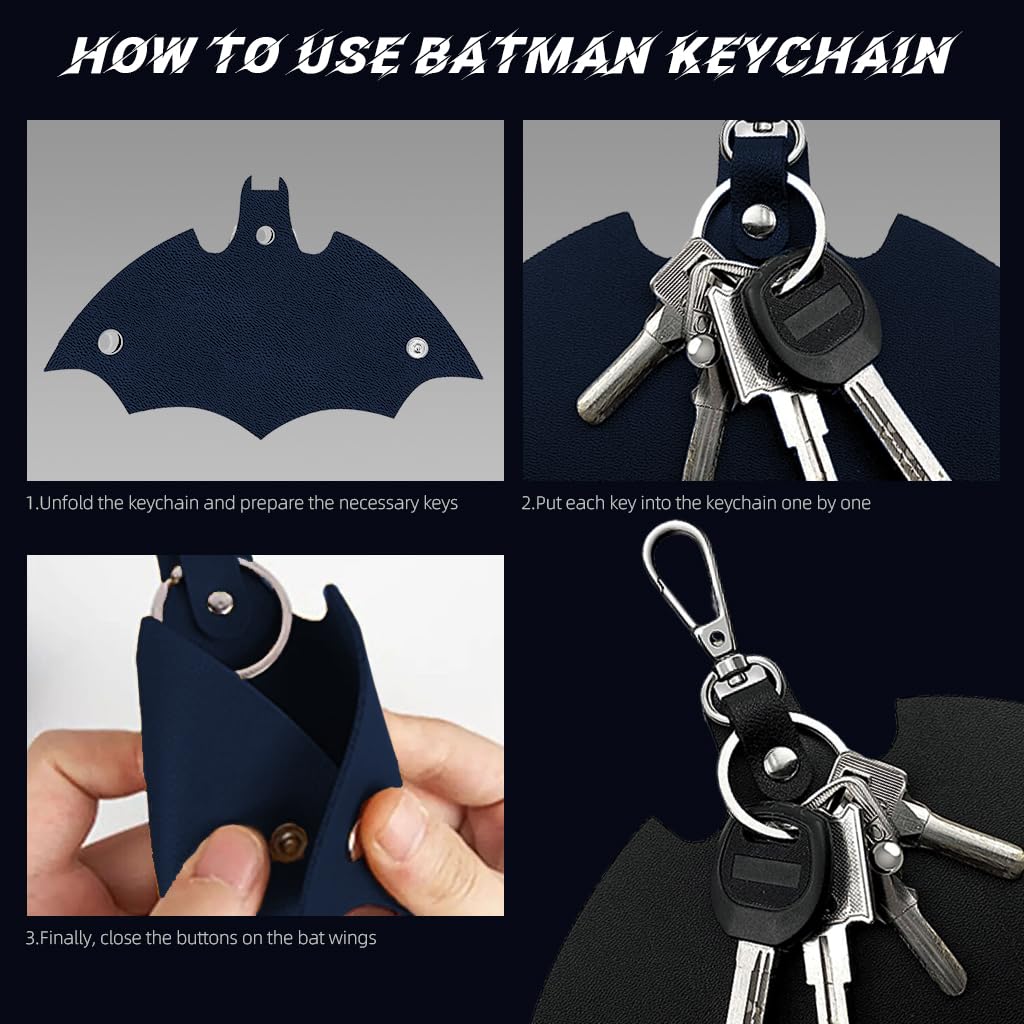 HOW TO USE BATMAN KEYCHAIN

1.Unfold the keychain and prepare the necessary keys

2.Put each key into the keychain one by one

3.Finally, close the buttons on the bat wings