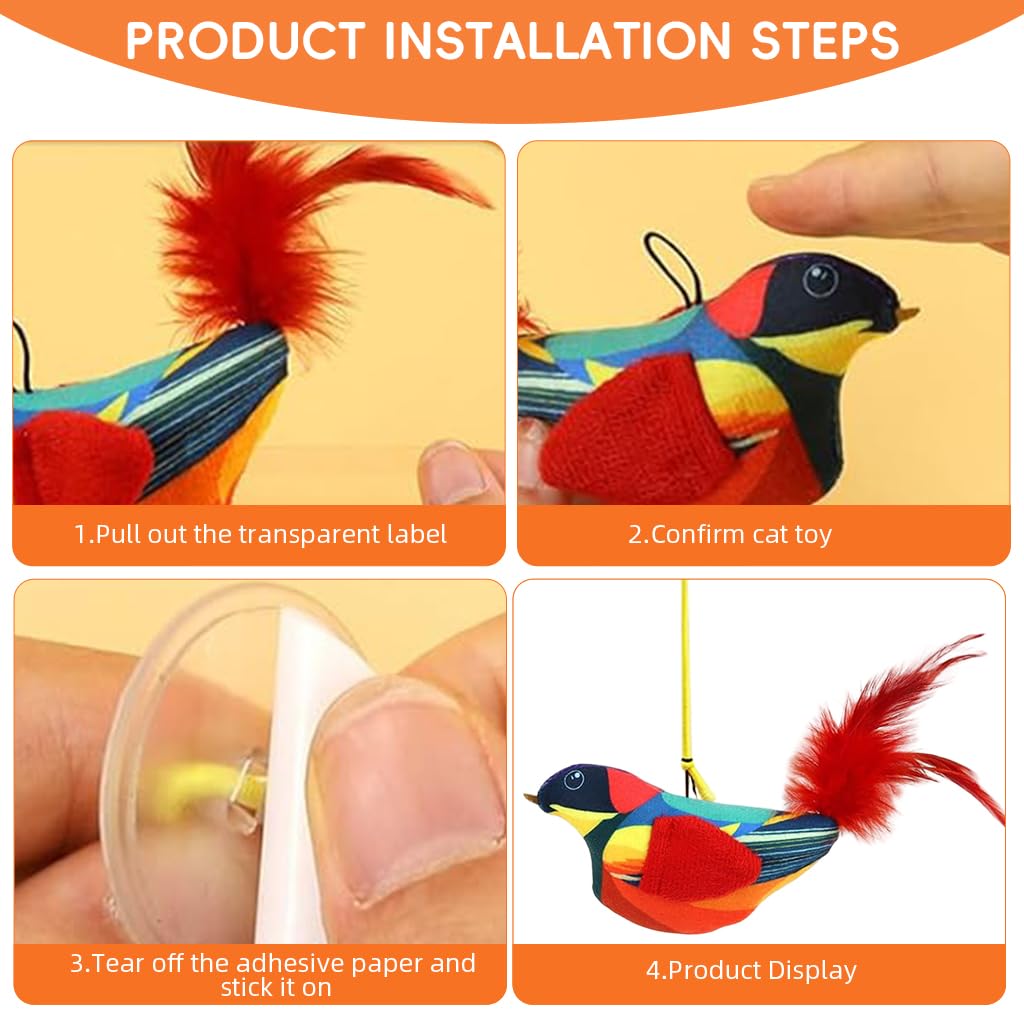 PRODUCT INSTALLATION STEPS

1.Pull out the transparent label

2.Confirm cat toy

3.Tear off the adhesive paper and stick it on

4.Product Display