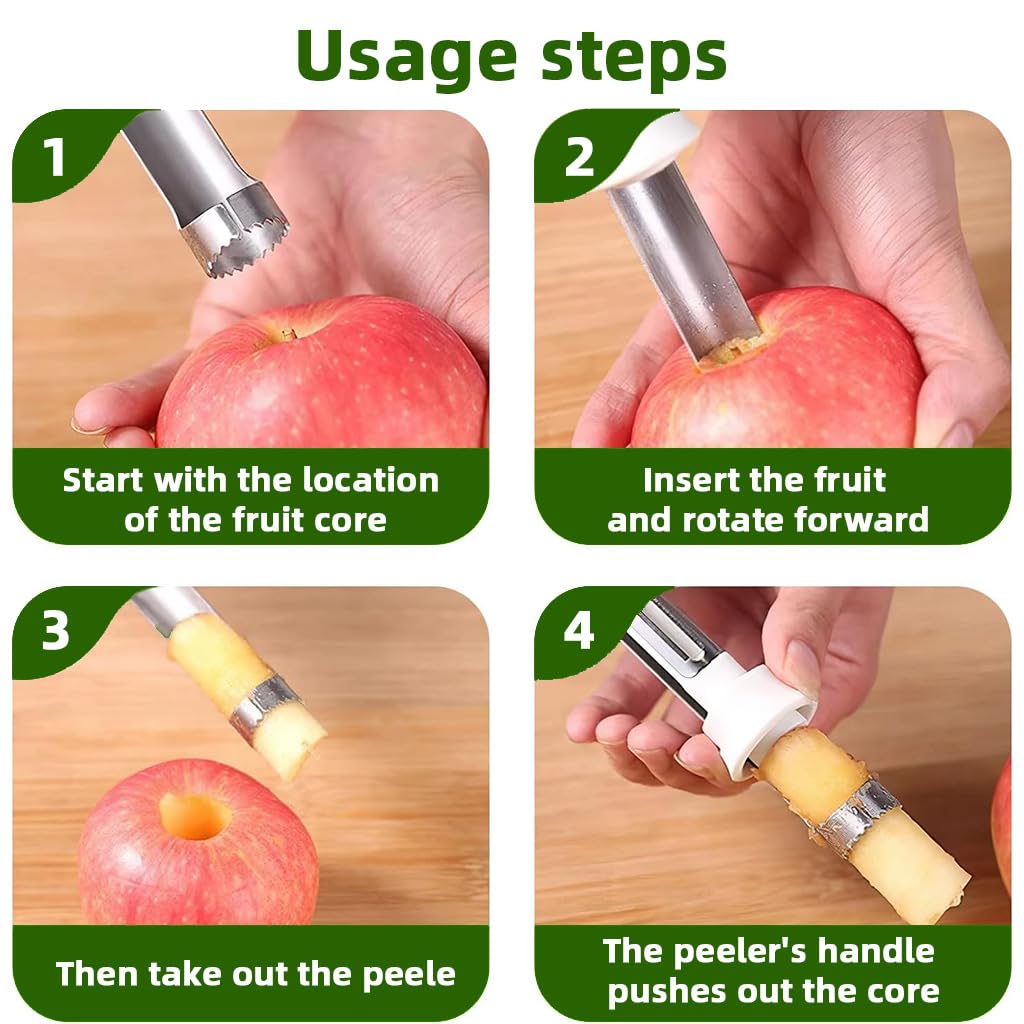 Usage steps

1

Start with the location of the fruit core

2

Insert the fruit and rotate forward

3

Then take out the peele

4

The peeler's handle pushes out the core