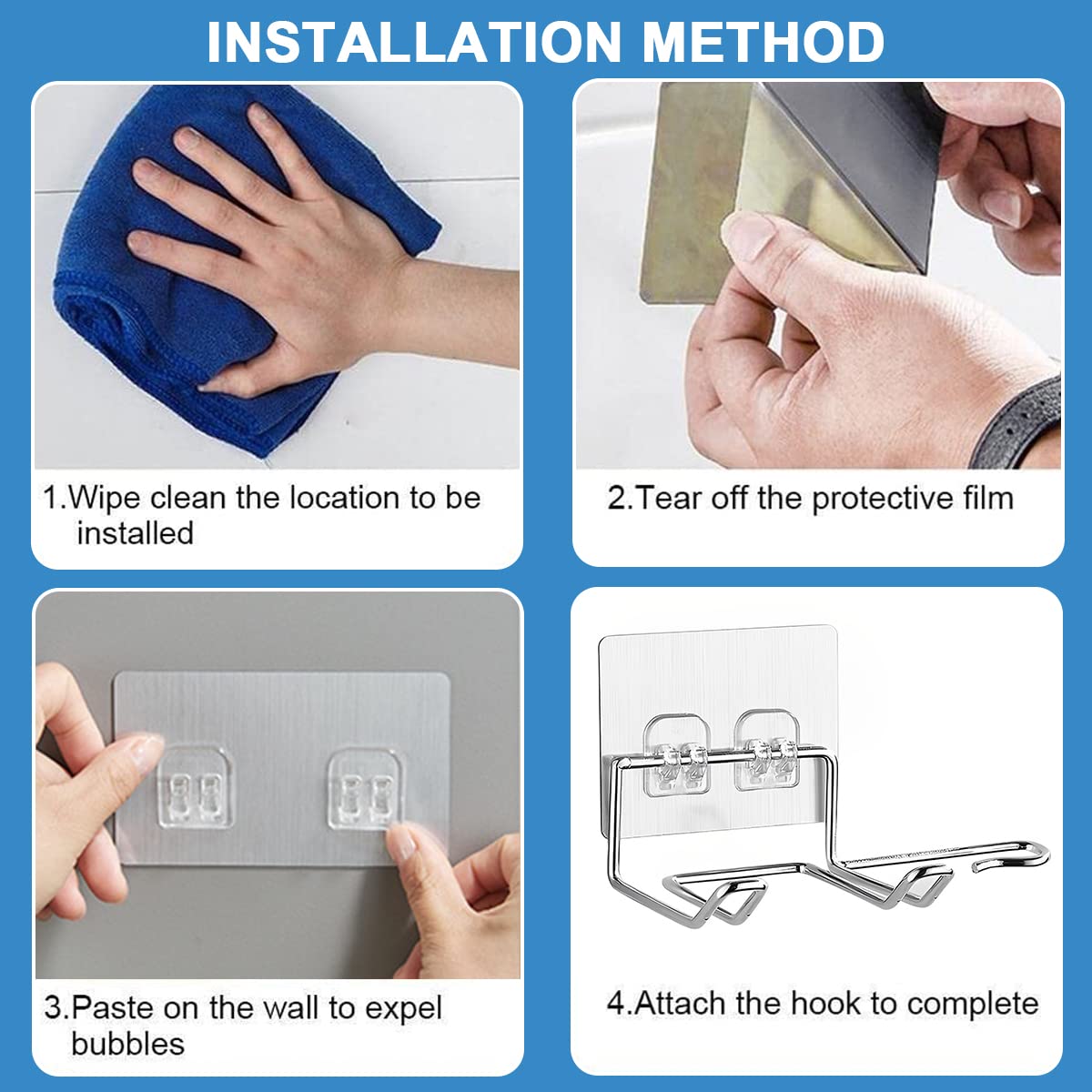 INSTALLATION METHOD

1.Wipe clean the location to be installed

2.Tear off the protective film

3.Paste on the wall to expel bubbles

4.Attach the hook to complete