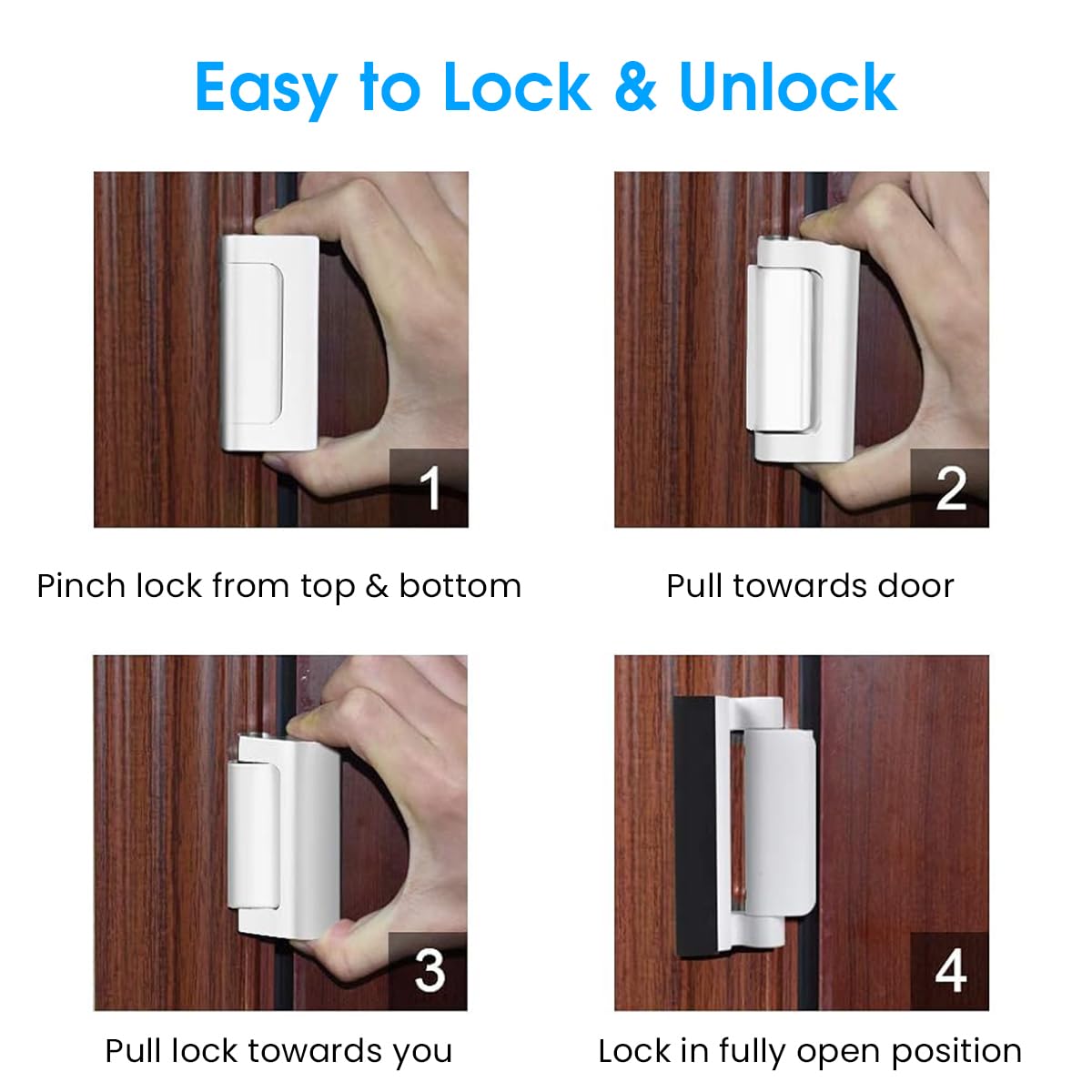 Easy to Lock & Unlock

1

Pinch lock from top & bottom

2

Pull towards door

3

Pull lock towards you

4

Lock in fully open position