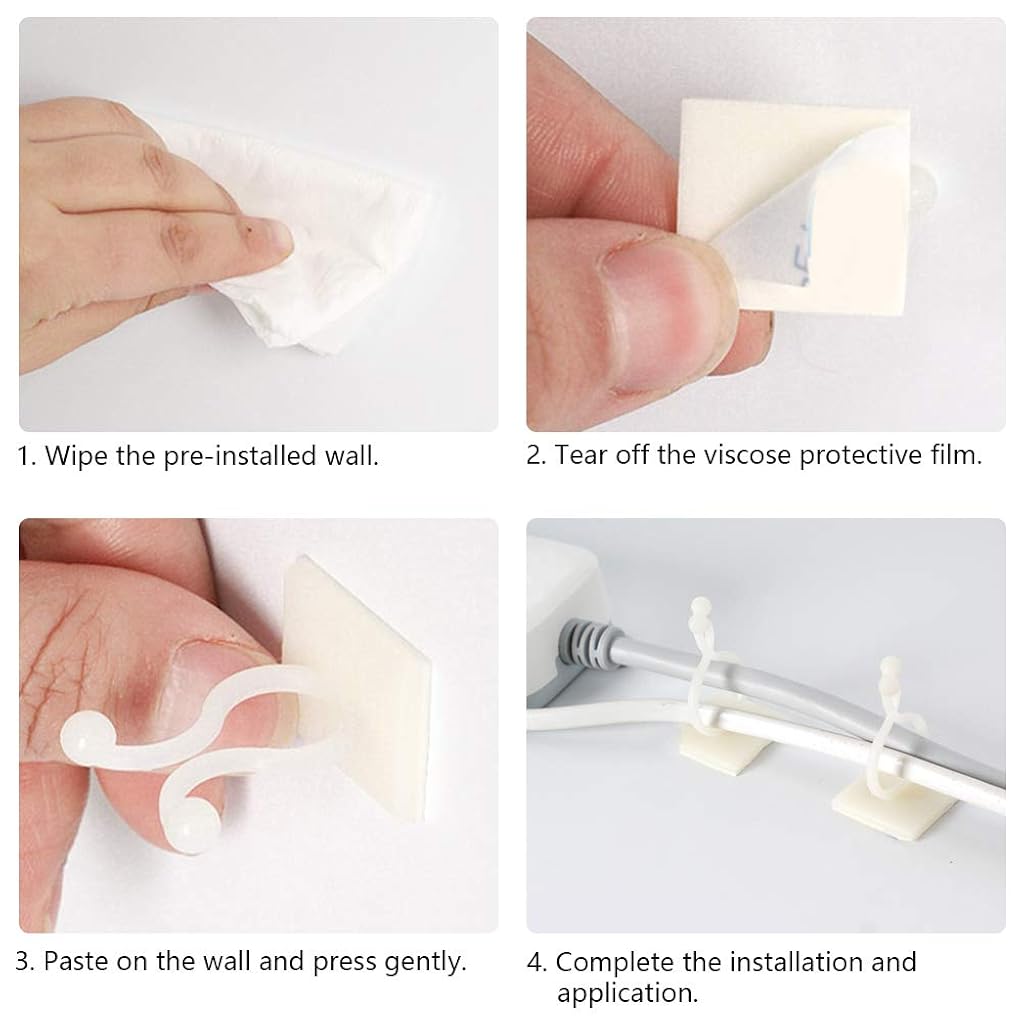 1. Wipe the pre-installed wall.

2. Tear off the viscose protective film.

3. Paste on the wall and press gently.

4. Complete the installation and application.