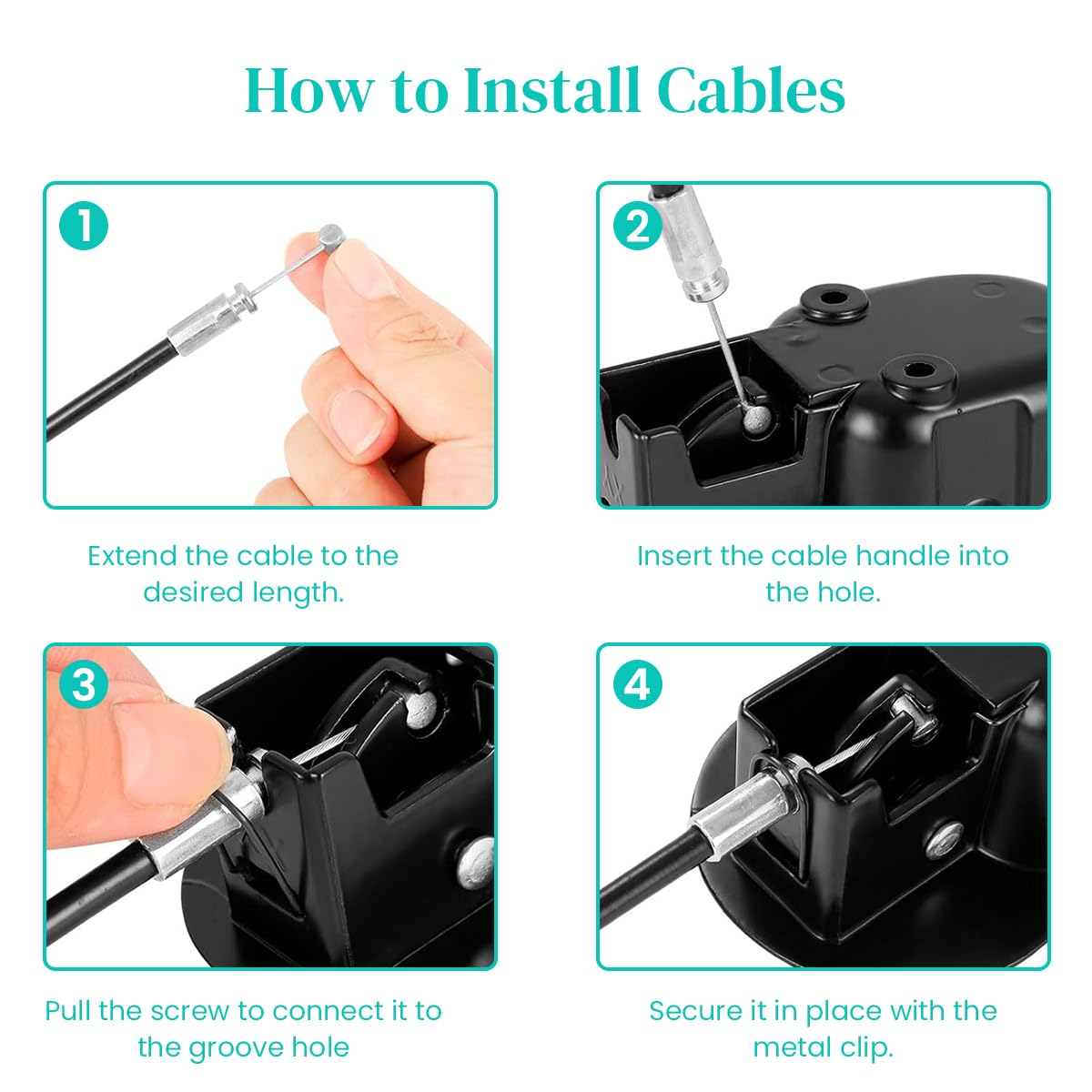 How to Install Cables

1

Extend the cable to the desired length.

2

Insert the cable handle into the hole.

3

Pull the screw to connect it to the groove hole

4

Secure it in place with the metal clip.