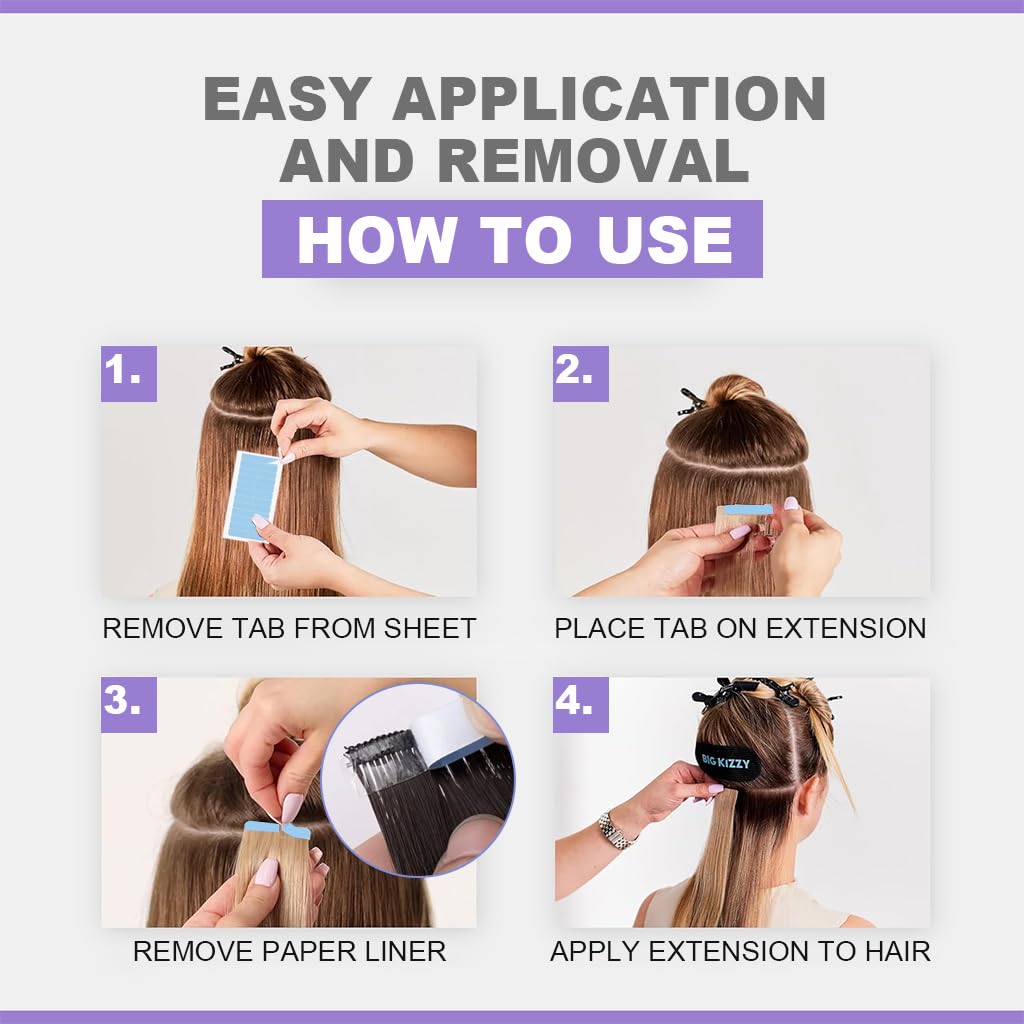 EASY APPLICATION AND REMOVAL

HOW TO USE

1.

REMOVE TAB FROM SHEET

2.

PLACE TAB ON EXTENSION

3.

REMOVE PAPER LINER

4.

BIG KIZZY

APPLY EXTENSION TO HAIR