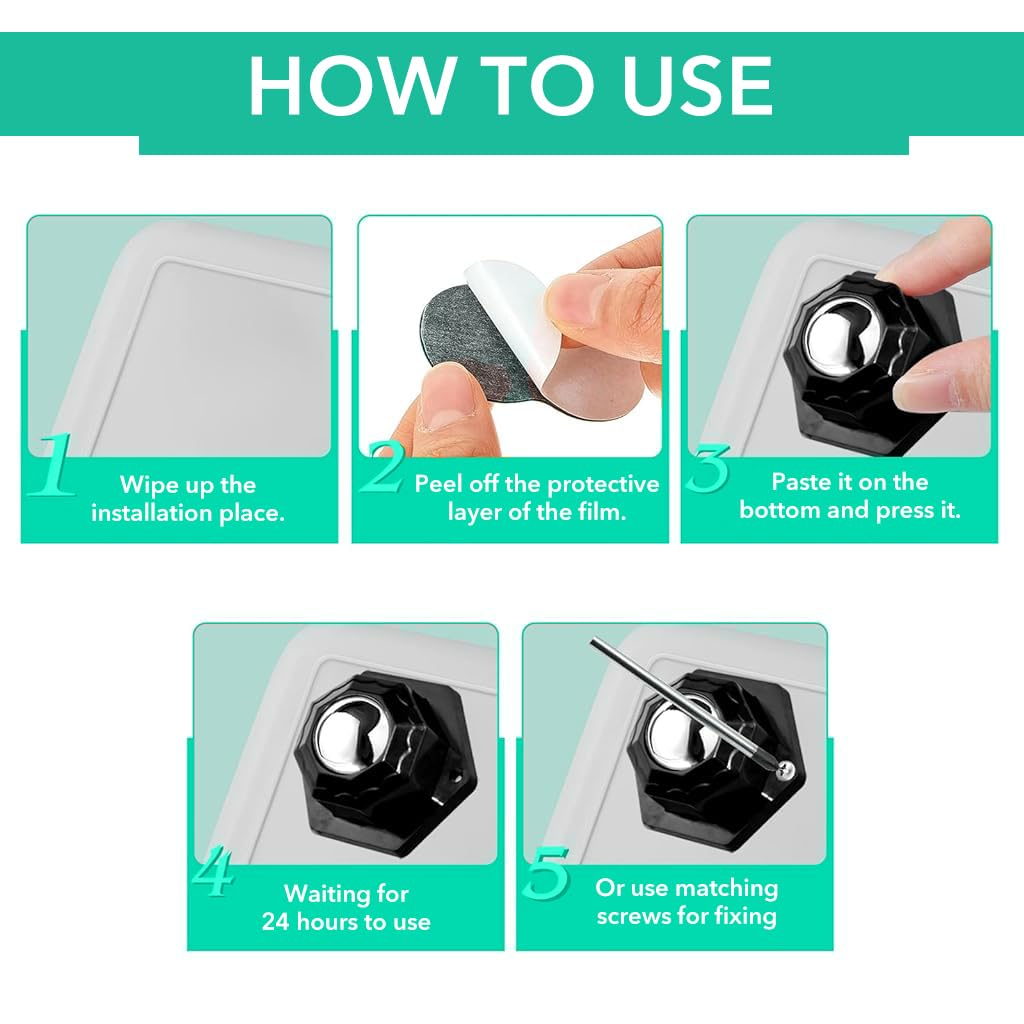 HOW TO USE

1 Wipe up the installation place.

2 Peel off the protective layer of the film.

3 Paste it on the bottom and press it.

4 Waiting for 24 hours to use

5 Or use matching screws for fixing