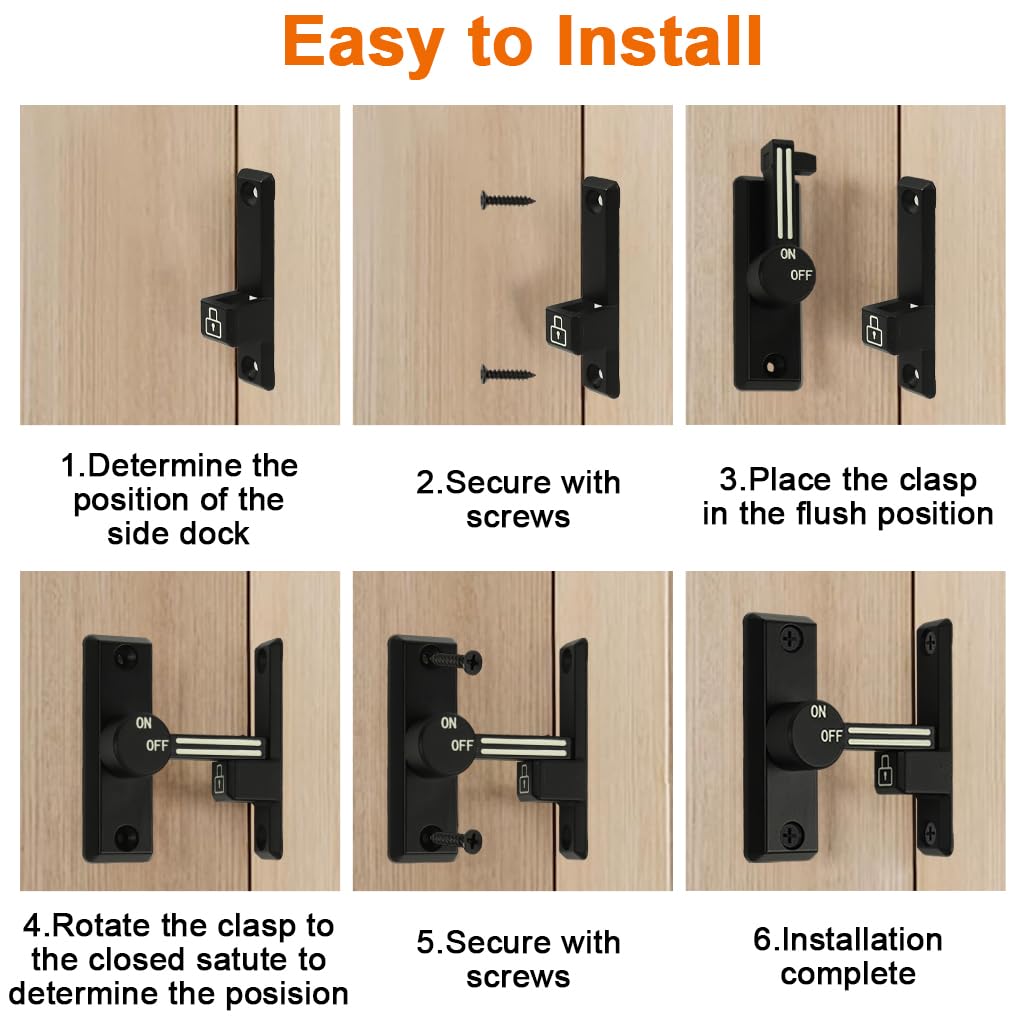 Easy to Install

ON
OFF

1.Determine the position of the side dock

2.Secure with screws

3.Place the clasp in the flush position

ON
OFF

ON
OFF

ON
OFF

4.Rotate the clasp to the closed satute to determine the posision

5.Secure with screws

6.Installation complete