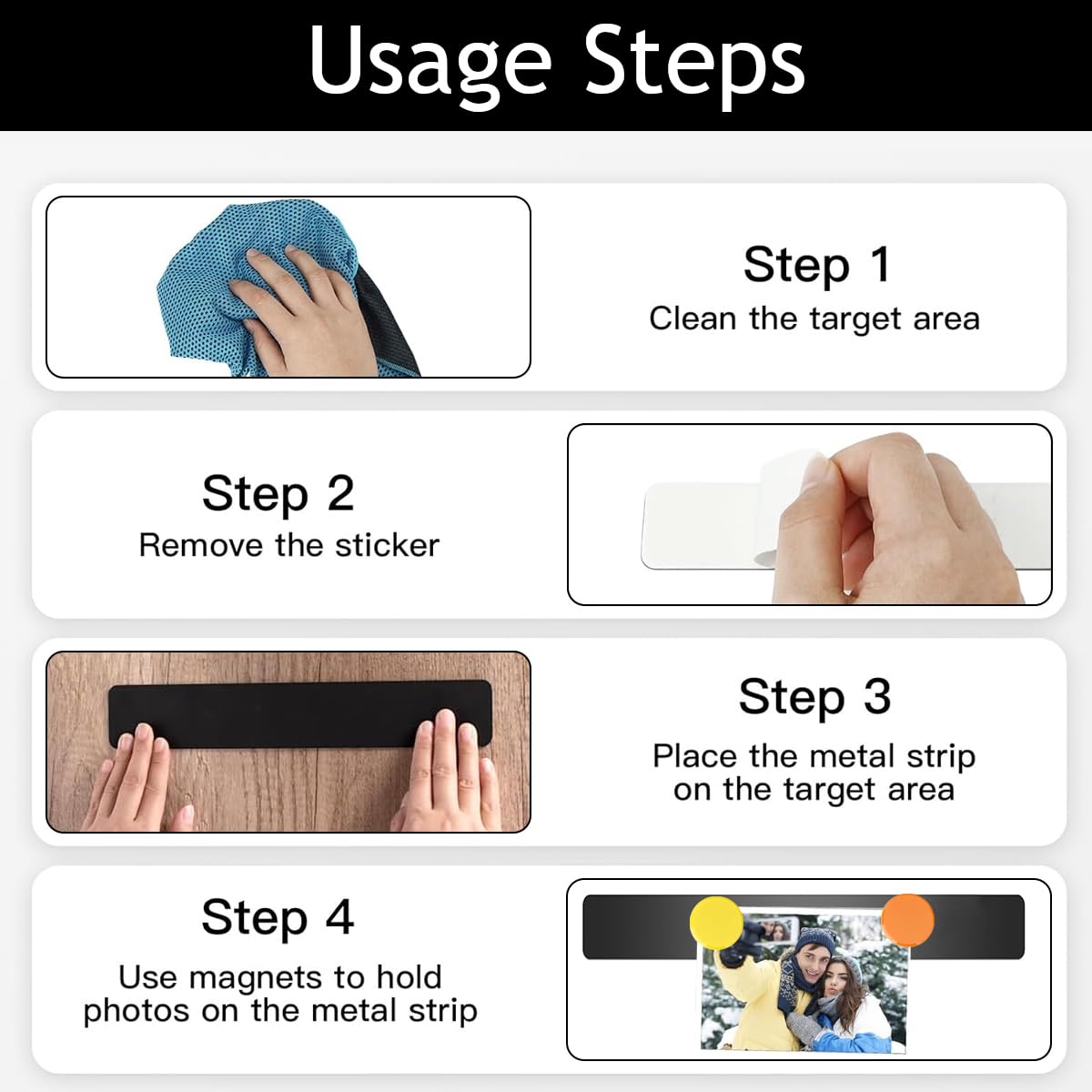 Usage Steps

Step 1
Clean the target area

Step 2
Remove the sticker

Step 3
Place the metal strip on the target area

Step 4
Use magnets to hold photos on the metal strip